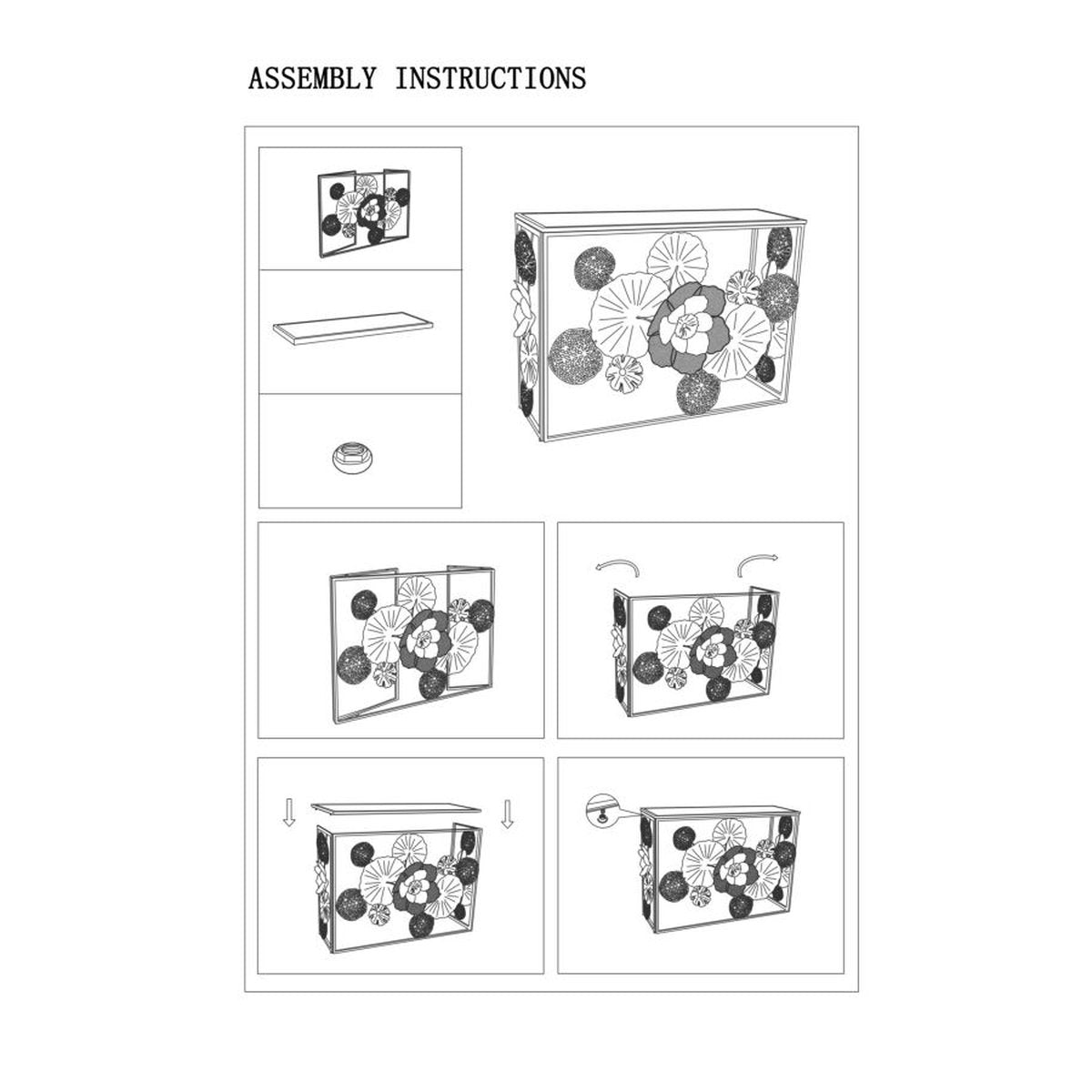 ASSEMBLY INSTRUCTIONS