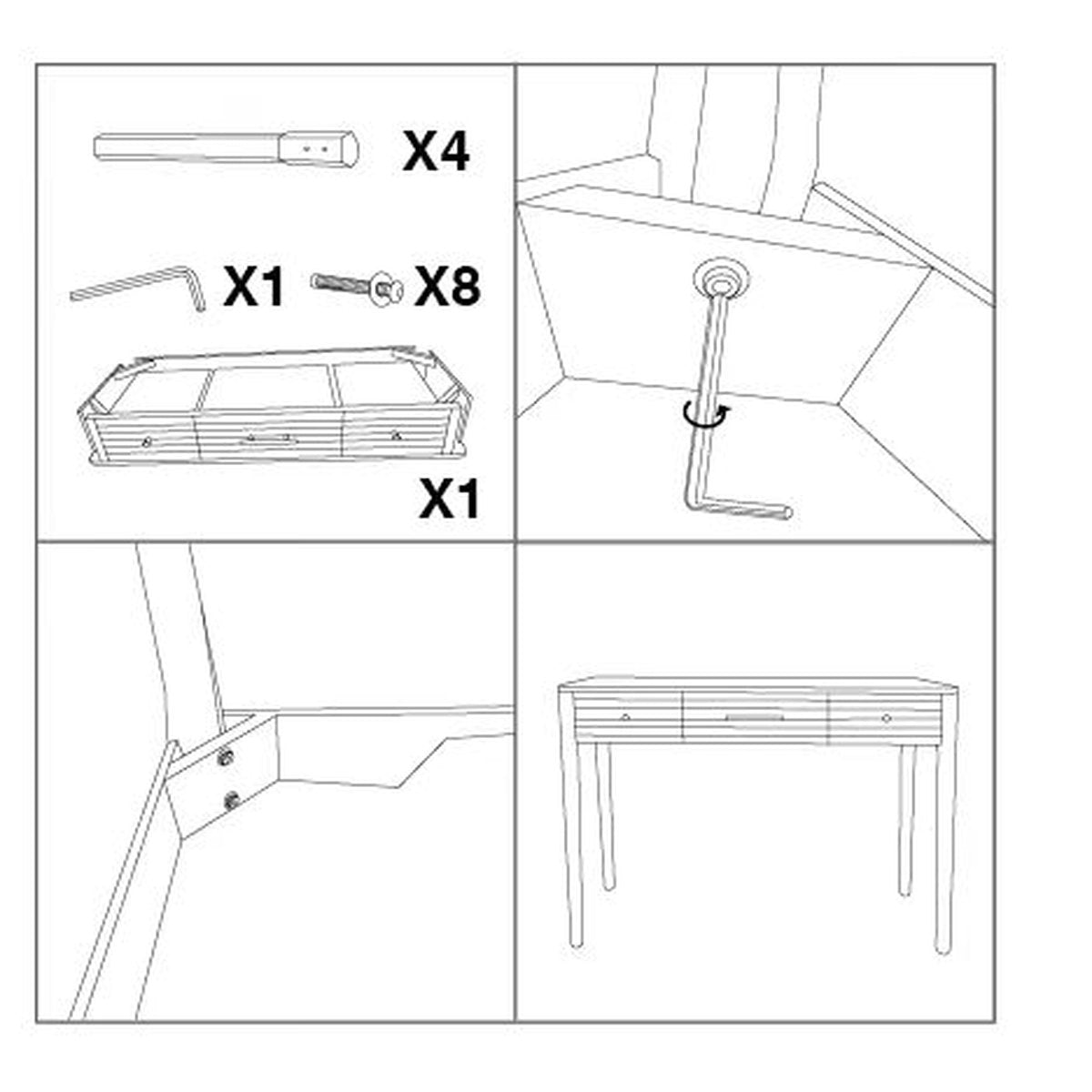 X4

X1

X8

X1