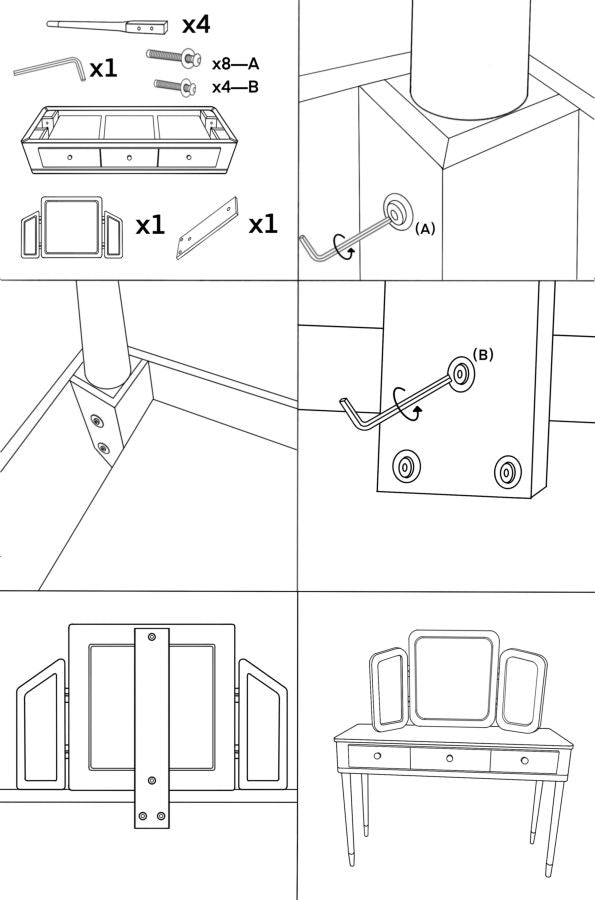 x4
x1
x8—A
x4—B
x1
x1
(A)
(B)