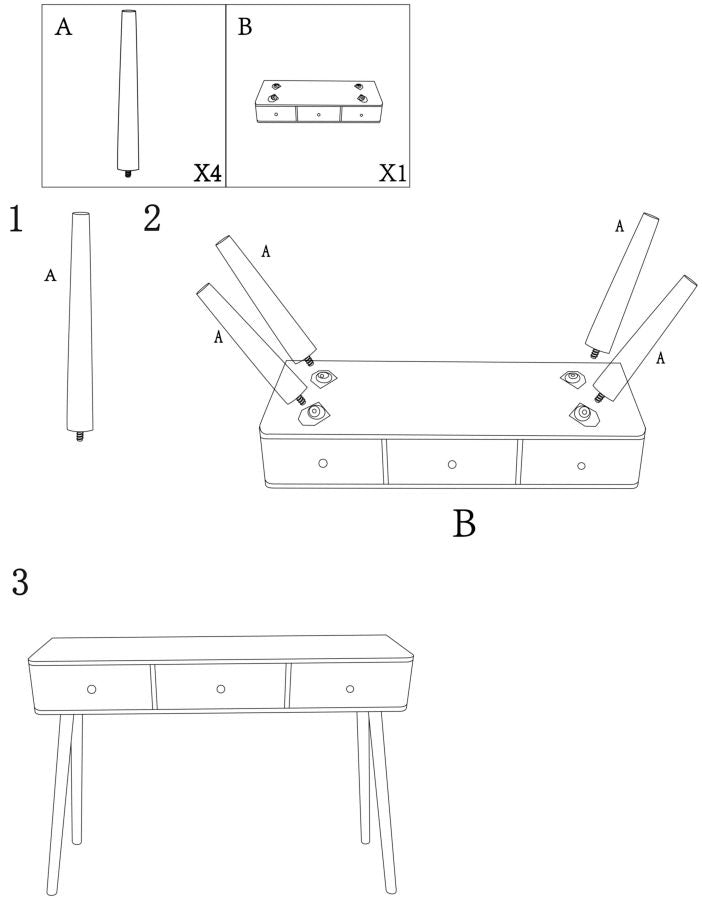 A

X4

B

X1

1

A

2

A

A

A

A

B

3