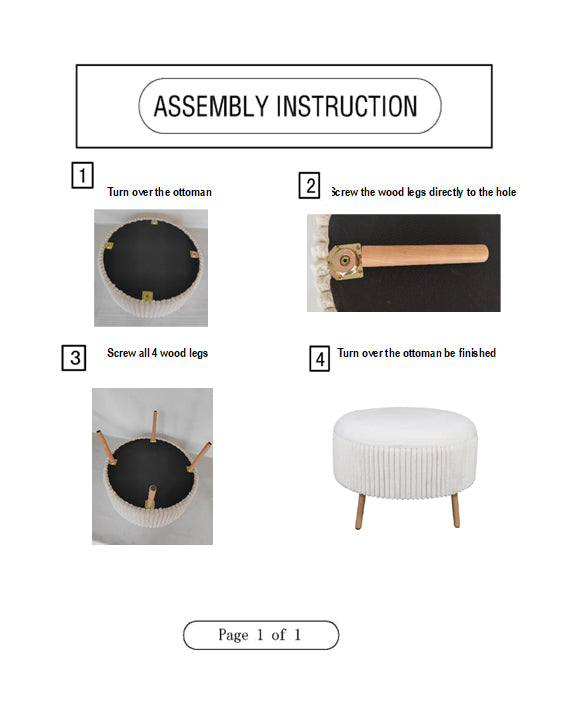 ASSEMBLY INSTRUCTION

1 Turn over the ottoman

2 Screw the wood legs directly to the hole

3 Screw all 4 wood legs

4 Turn over the ottoman be finished

Page 1 of 1