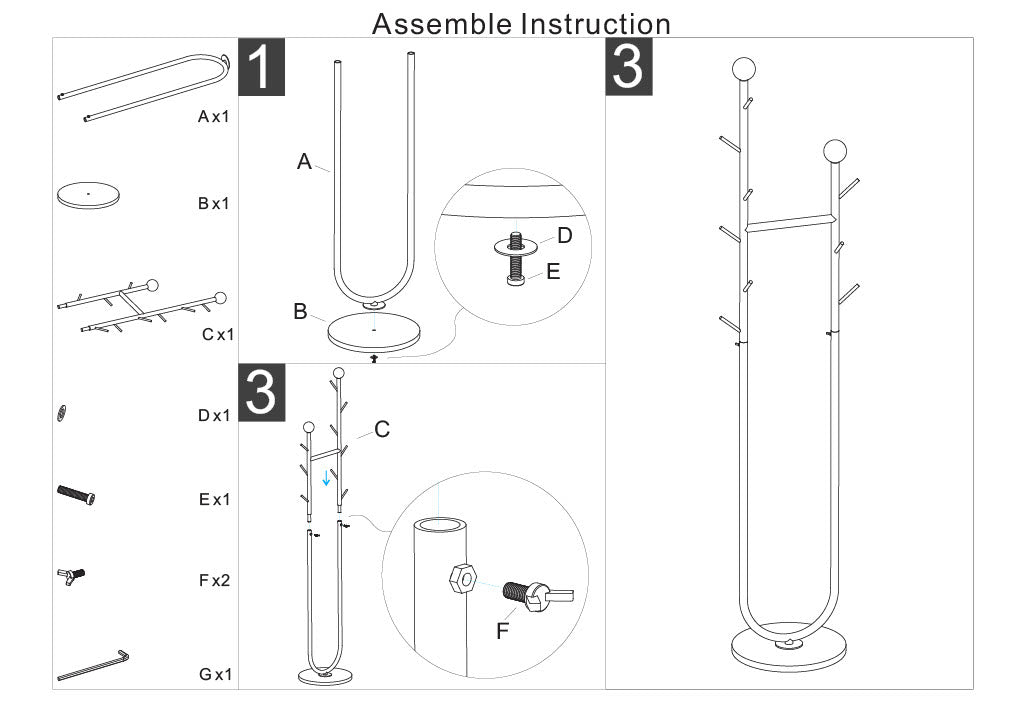 Assemble Instruction

A x1

B x1

C x1

D x1

E x1

F x2

G x1

1

A

B

D

E

3

C

F

3