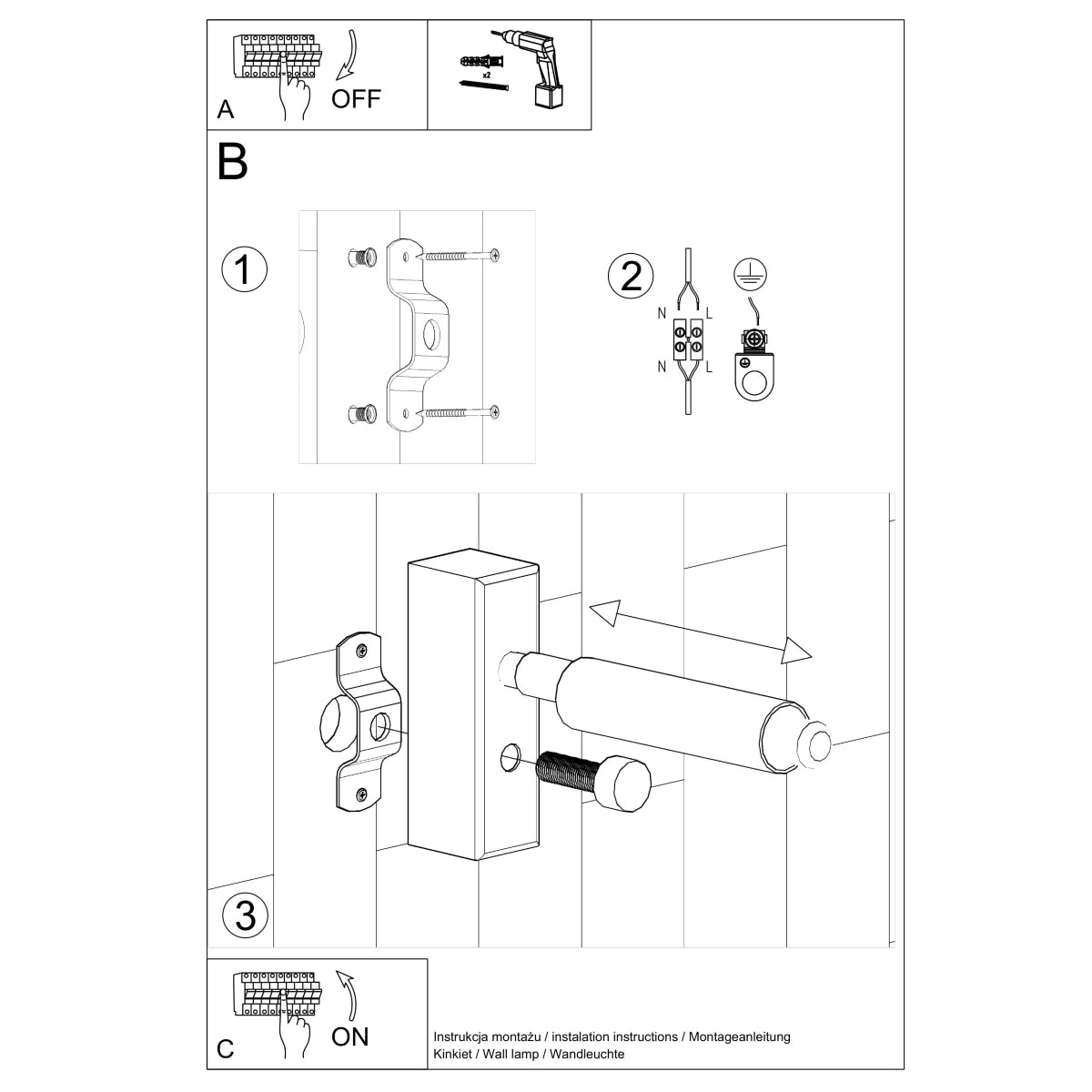 A
OFF

x2

B

1

2

N L
N L

3

C
ON

Instrukcja montażu / instalation instructions / Montageanleitung
Kinkiet / Wall lamp / Wandleuchte