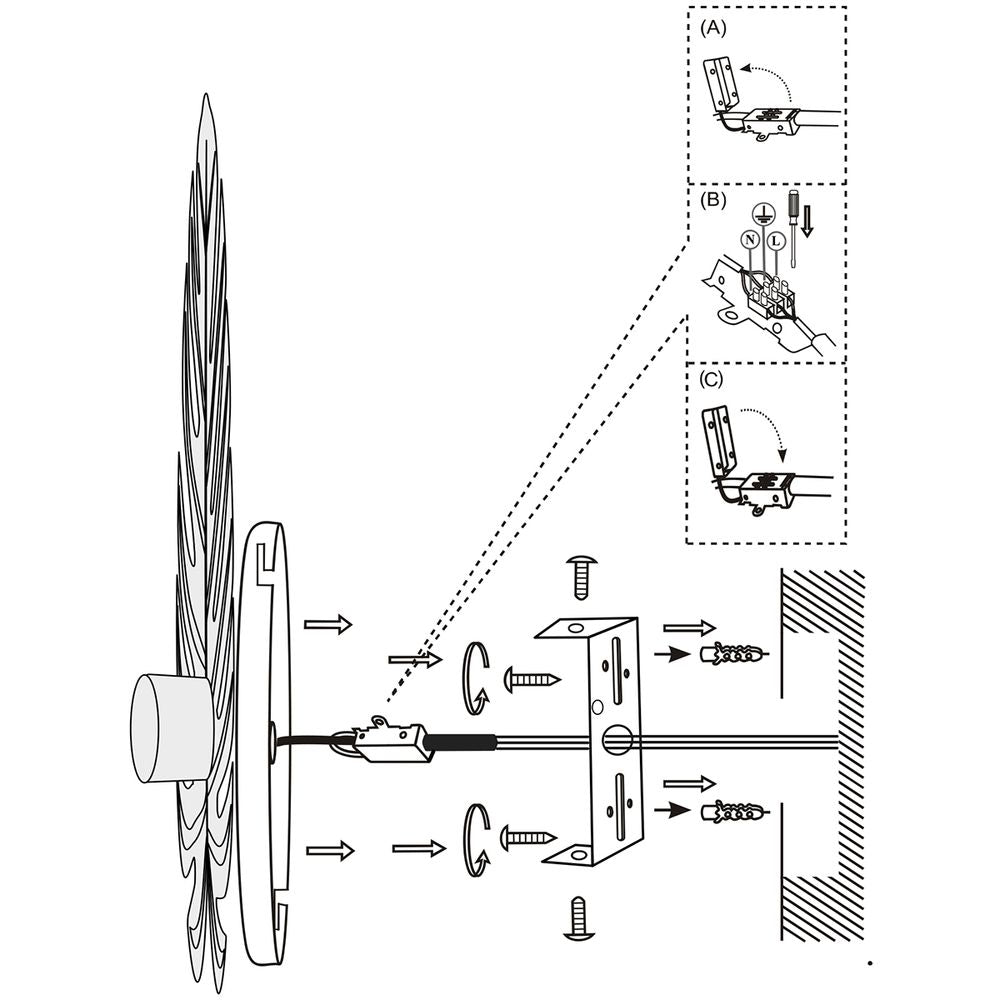 (A)

(B)
N
L

(C)