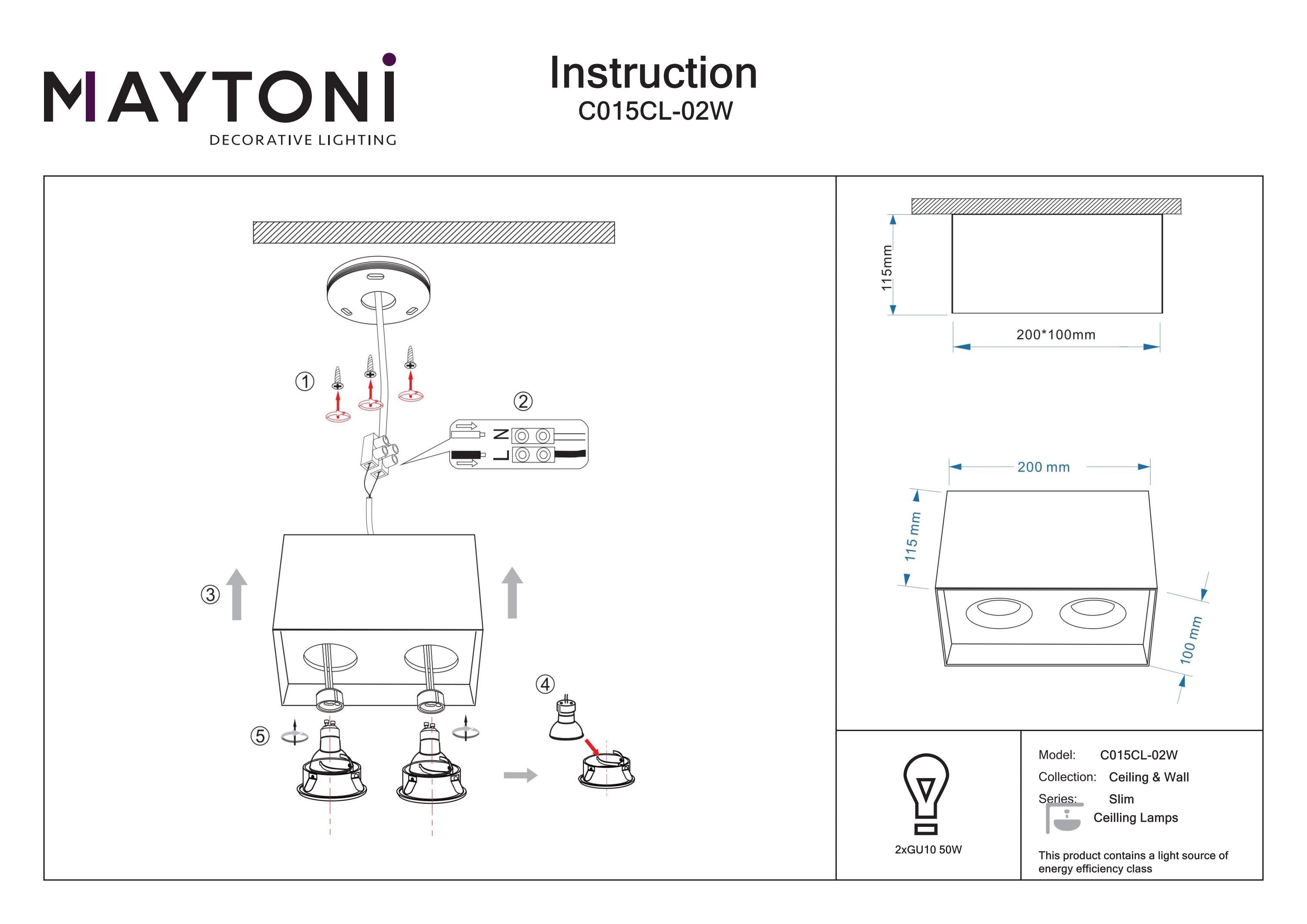 MAYTONI
DECORATIVE LIGHTING

Instruction
C015CL-02W

①

②

N
L

③

④

⑤

115mm

200*100mm

200 mm

115 mm

100 mm

2xGU10 50W

Model: C015CL-02W
Collection: Ceiling & Wall
Series: Slim
Ceilling Lamps

This product contains a light source of energy efficiency class