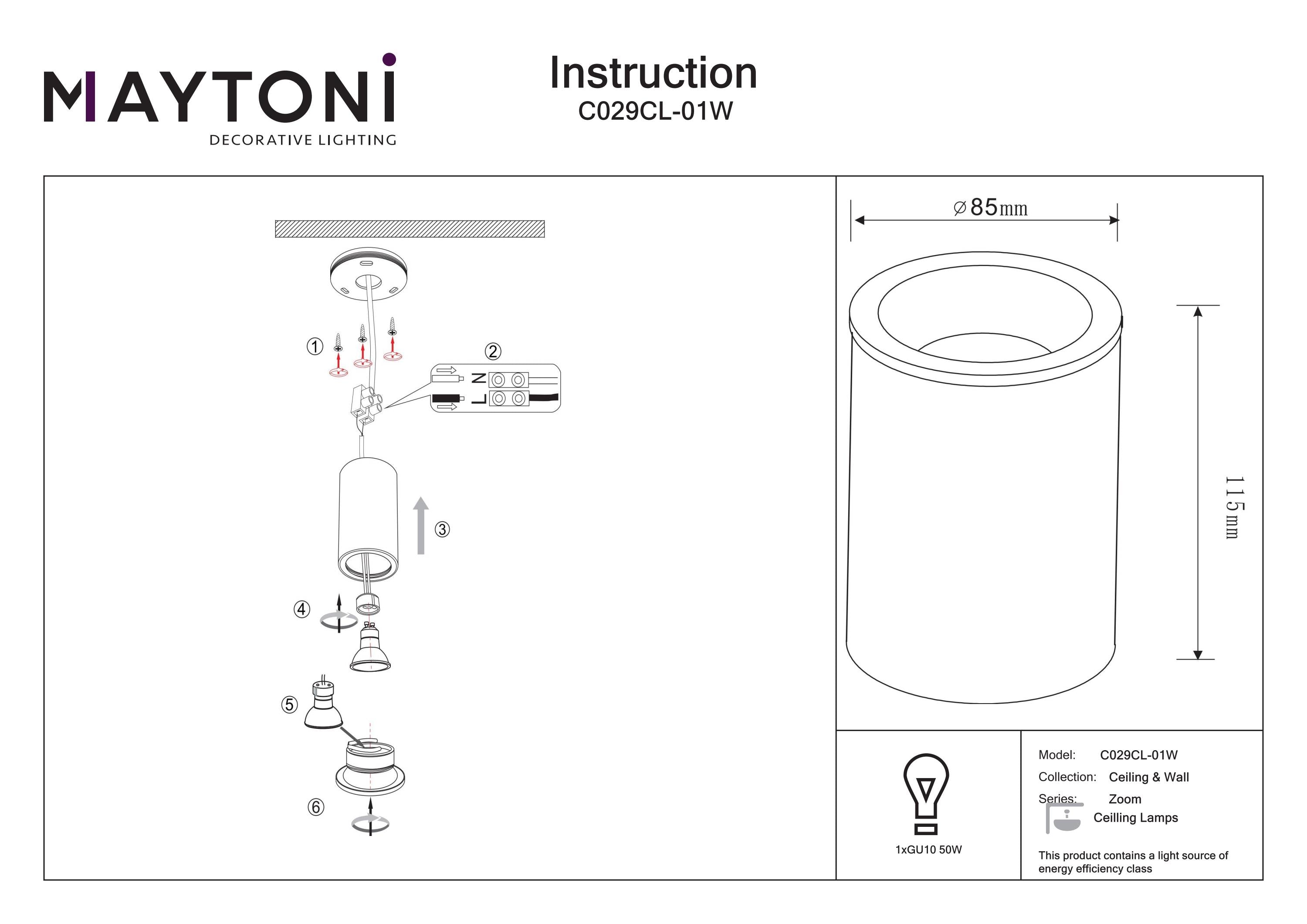 MAYTONI
DECORATIVE LIGHTING

Instruction
C029CL-01W

①
②
N
L
③
④
⑤
⑥

⌀85mm

115mm

1xGU10 50W

Model: C029CL-01W
Collection: Ceiling & Wall
Series: Zoom
Ceilling Lamps

This product contains a light source of energy efficiency class