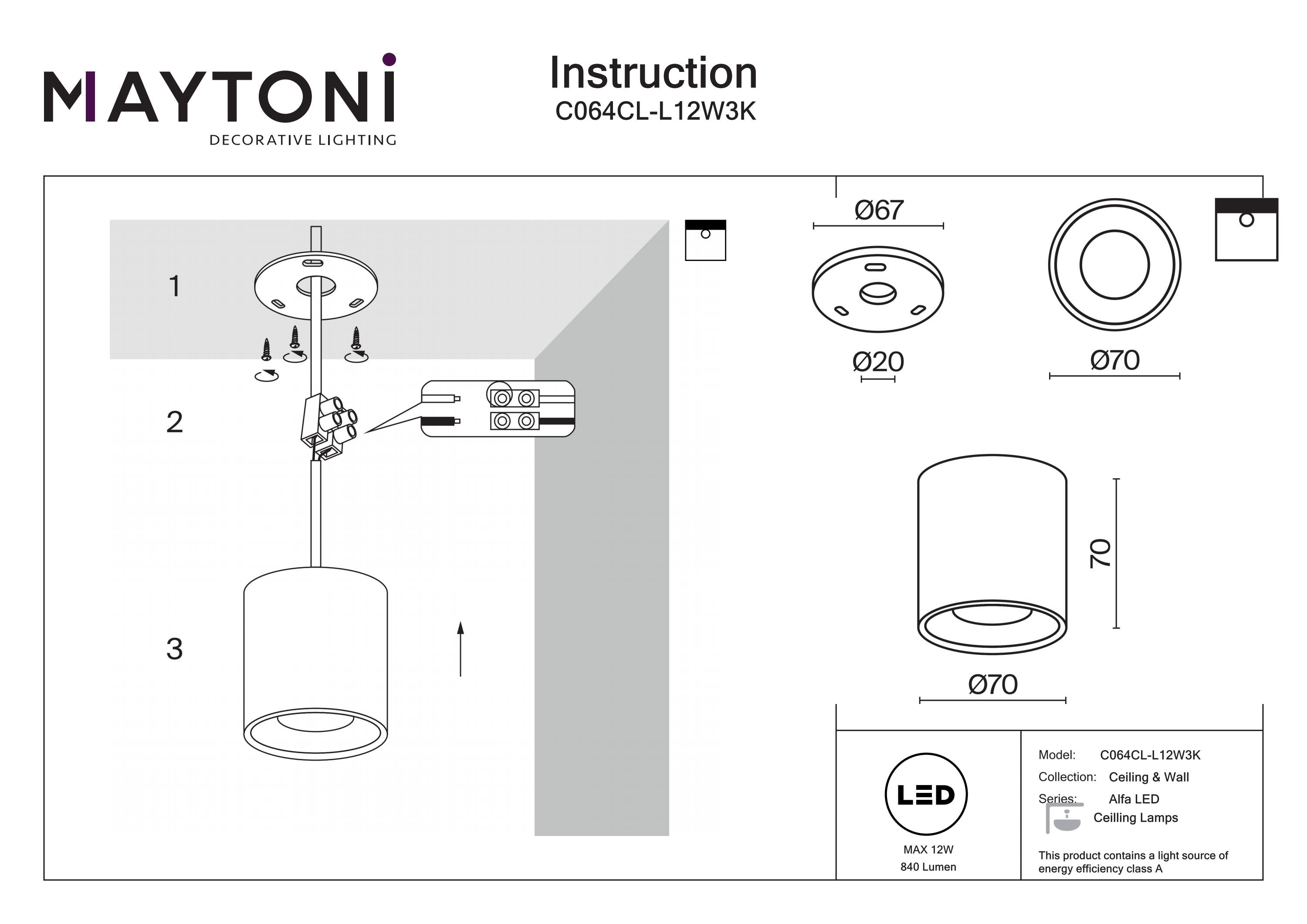 MAYTONI
DECORATIVE LIGHTING

Instruction
C064CL-L12W3K

1

2

3

Ø67

Ø20

Ø70

70

Ø70

LED

MAX 12W
840 Lumen

Model: C064CL-L12W3K
Collection: Ceiling & Wall
Series: Alfa LED
Ceilling Lamps

This product contains a light source of energy efficiency class A