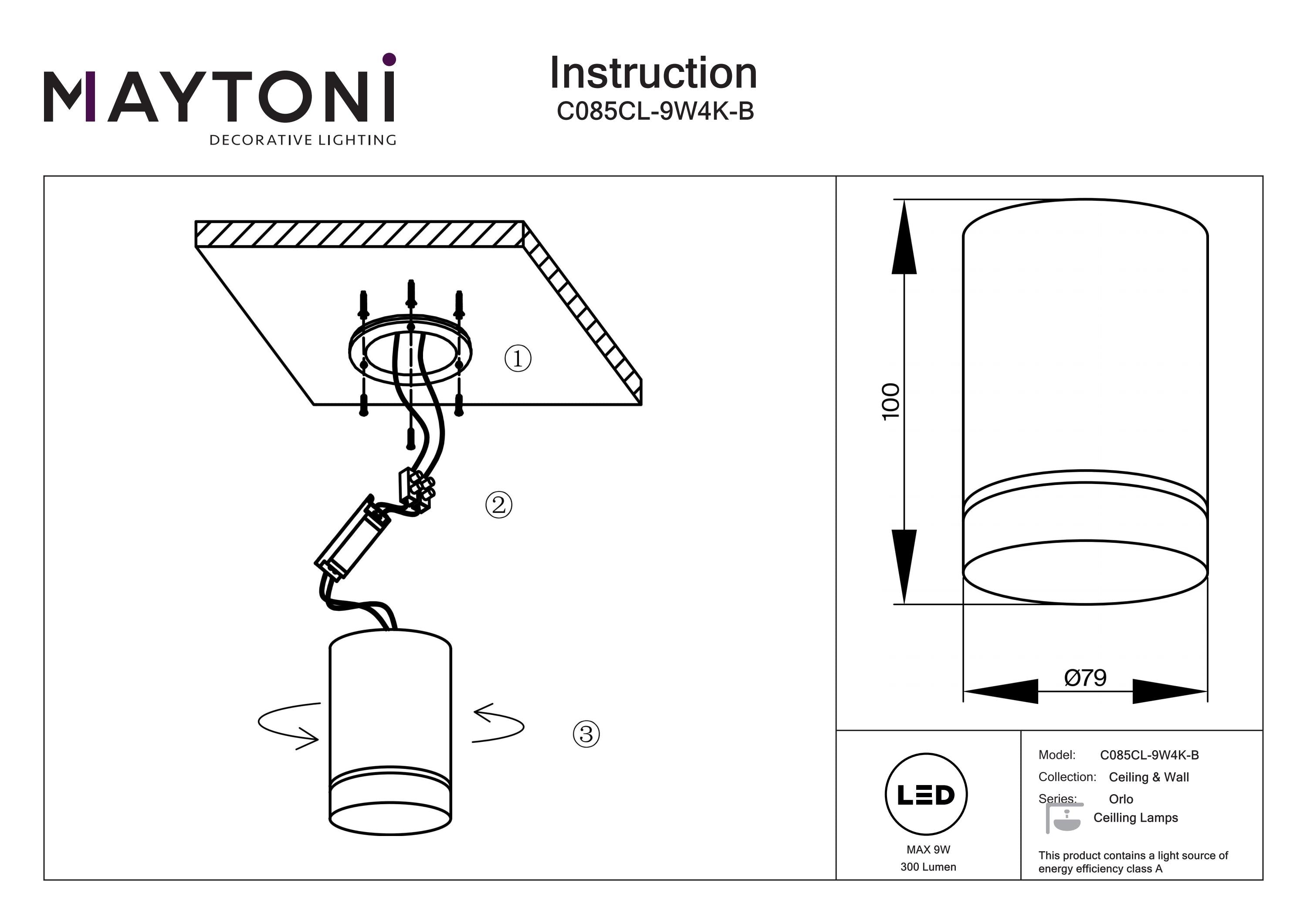 MAYTONI
DECORATIVE LIGHTING

Instruction
C085CL-9W4K-B

①

②

③

100

Ø79

LED

MAX 9W
300 Lumen

Model: C085CL-9W4K-B
Collection: Ceiling & Wall
Series: Orlo
Ceilling Lamps

This product contains a light source of energy efficiency class A