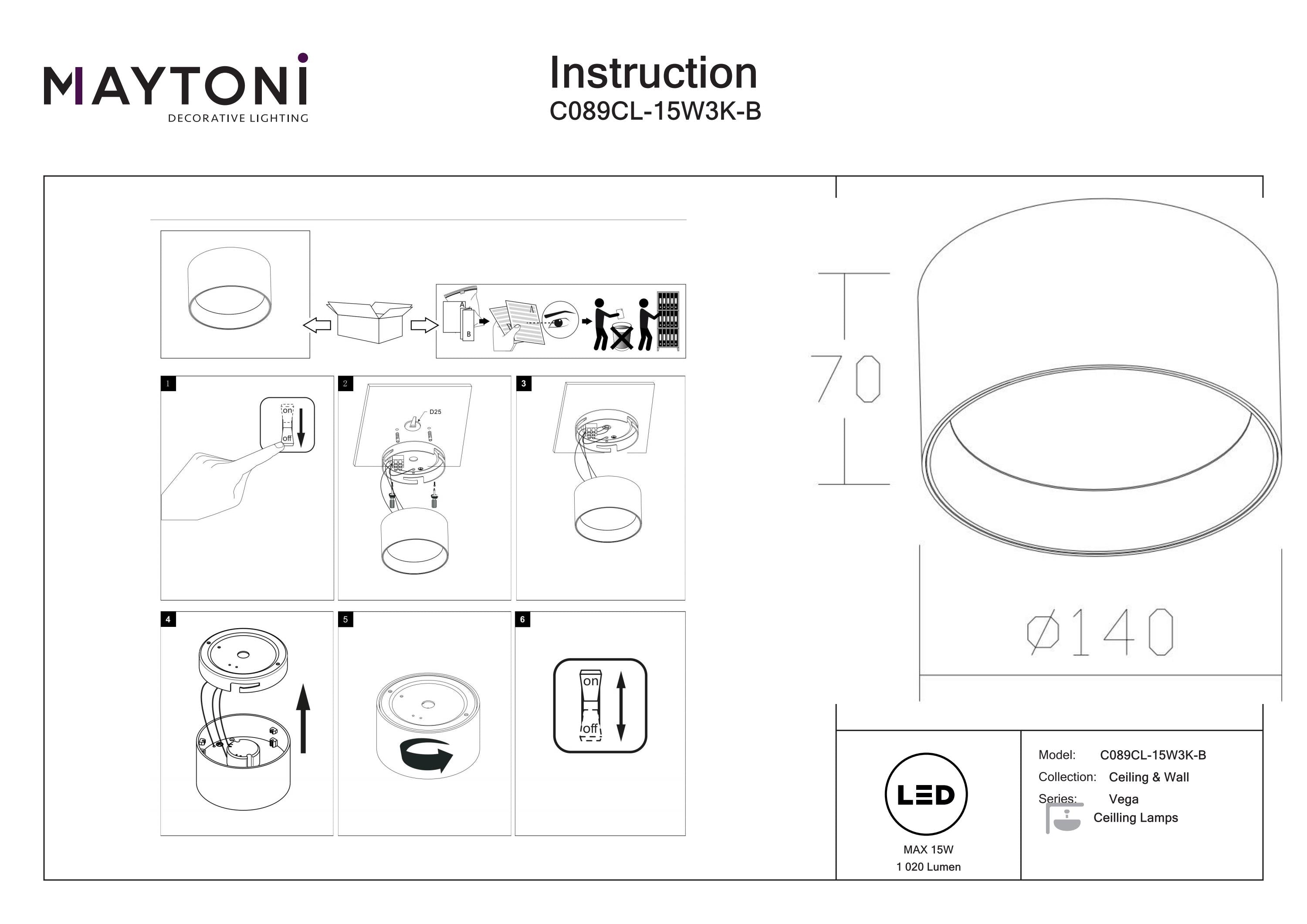 MAYTONI
DECORATIVE LIGHTING

Instruction
C089CL-15W3K-B

A
B
A

1
on
off

2
D25

3

4

5

6
on
off

70

Ø140

LED
MAX 15W
1 020 Lumen

Model: C089CL-15W3K-B
Collection: Ceiling & Wall
Series: Vega
Ceilling Lamps