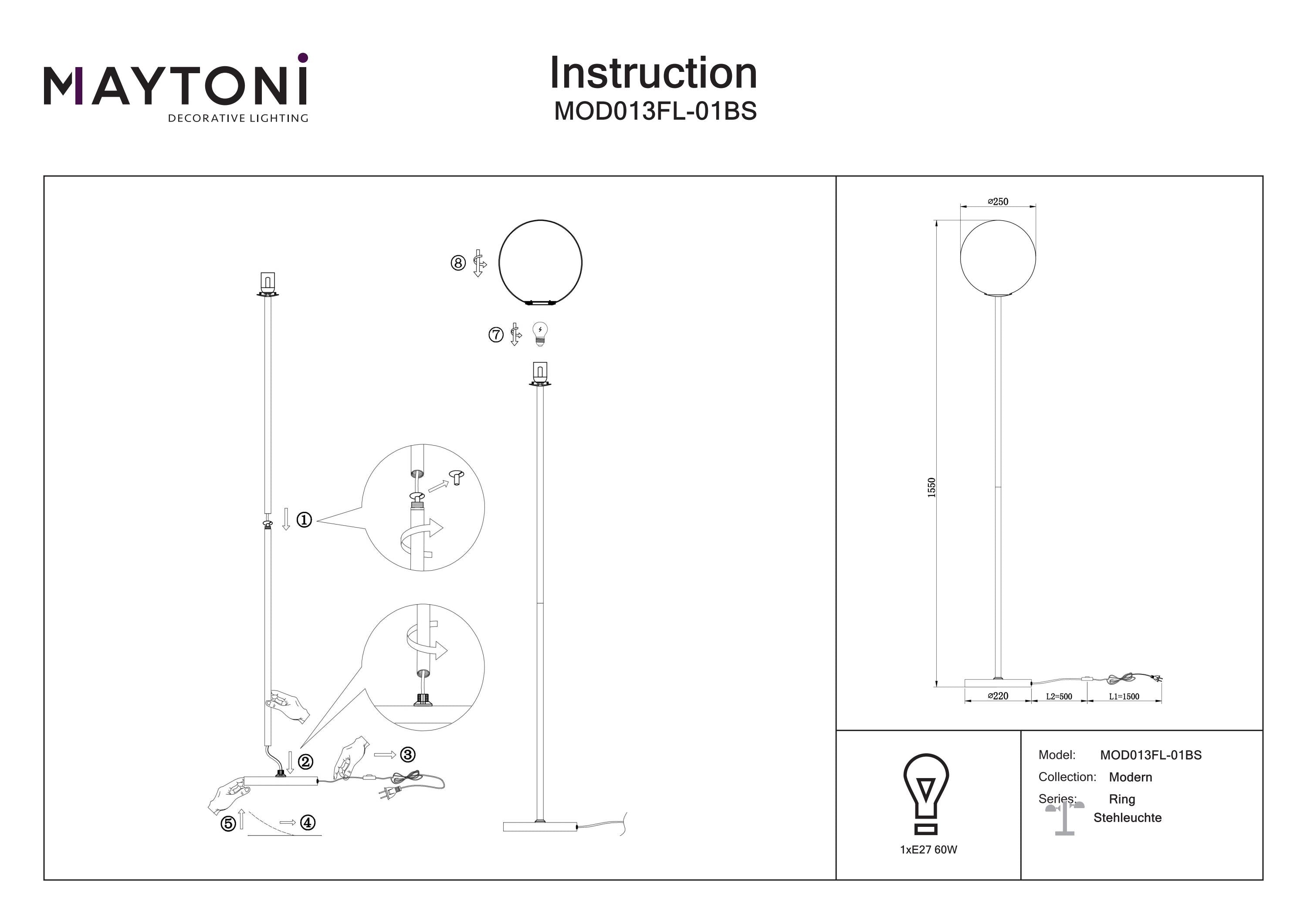 MAYTONI
DECORATIVE LIGHTING

Instruction
MOD013FL-01BS

⑧
⑦
①
②
③
④
⑤

⌀250
1550
⌀220
L2=500
L1=1500

1xE27 60W

Model: MOD013FL-01BS
Collection: Modern
Series: Ring
Stehleuchte