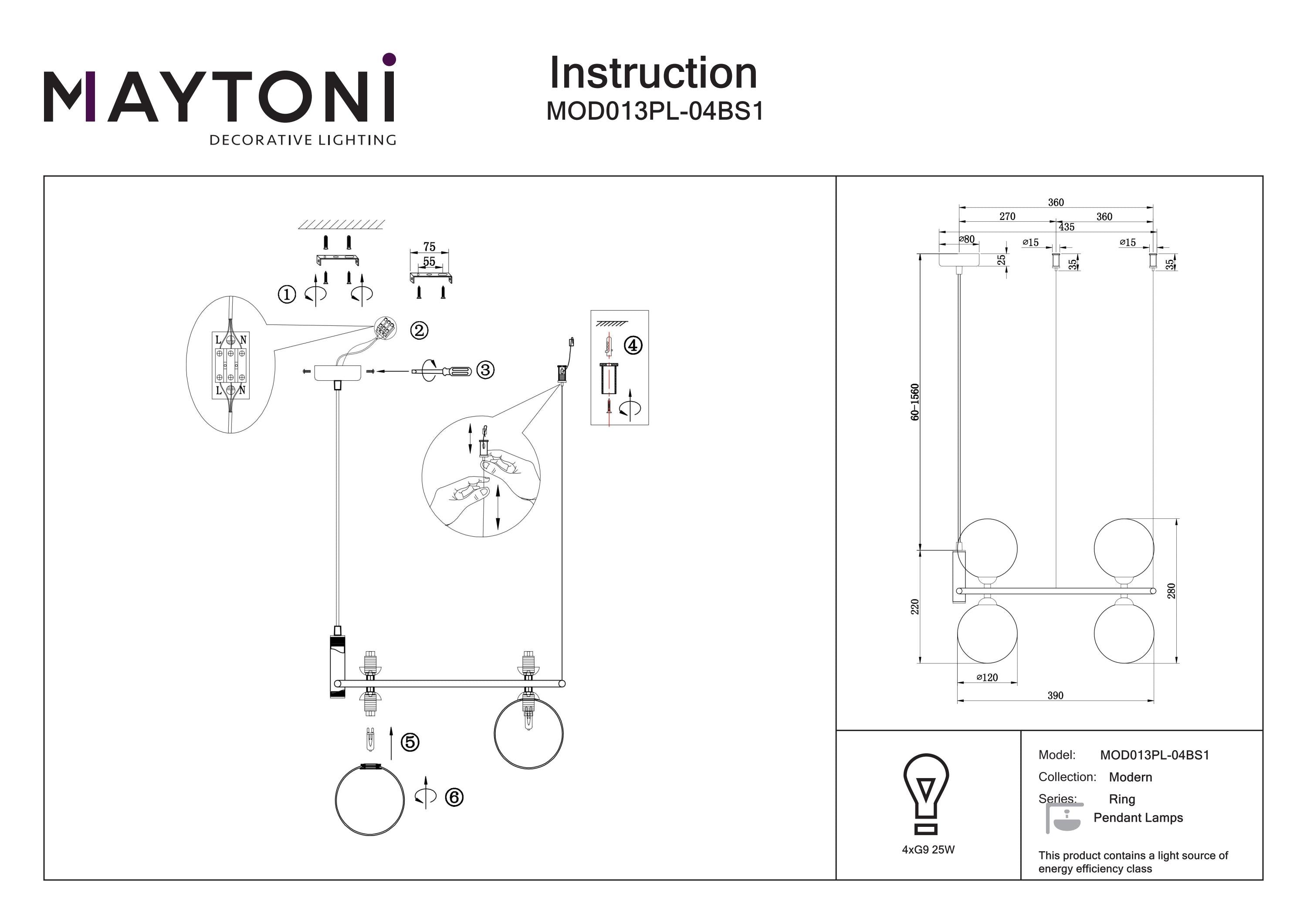 MAYTONI
DECORATIVE LIGHTING

Instruction
MOD013PL-04BS1

75
55
①
②
L N
L N
③
④
⑤
⑥

360
270
360
435
ø80
ø15
ø15
25
35
35
60-1560
220
280
ø120
390

4xG9 25W

Model: MOD013PL-04BS1
Collection: Modern
Series: Ring
Pendant Lamps

This product contains a light source of energy efficiency class