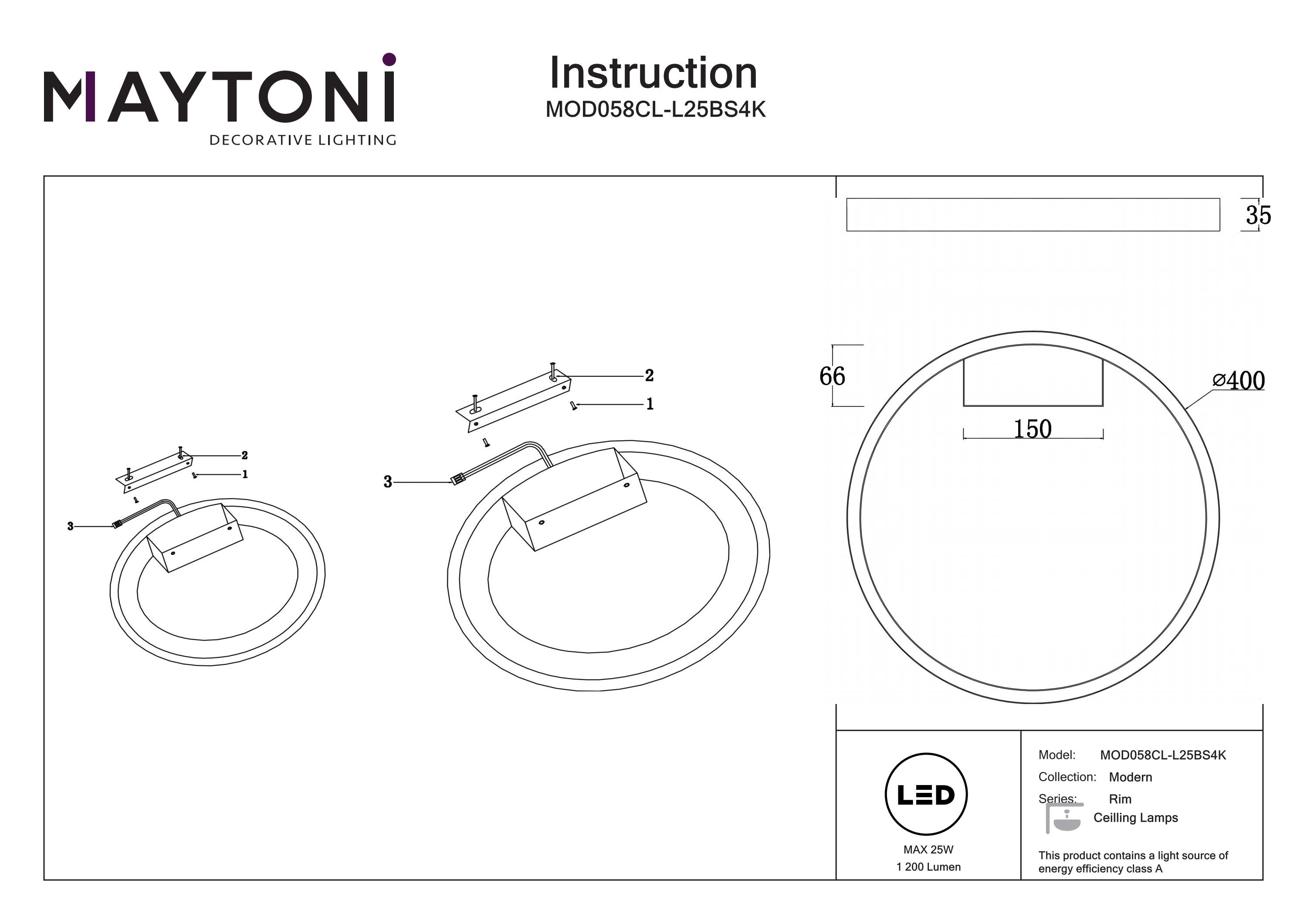 MAYTONI
DECORATIVE LIGHTING

Instruction
MOD058CL-L25BS4K

2
1
3

2
1
3

35

66

⌀400

150

LED
MAX 25W
1 200 Lumen

Model: MOD058CL-L25BS4K
Collection: Modern
Series: Rim
Ceilling Lamps

This product contains a light source of energy efficiency class A