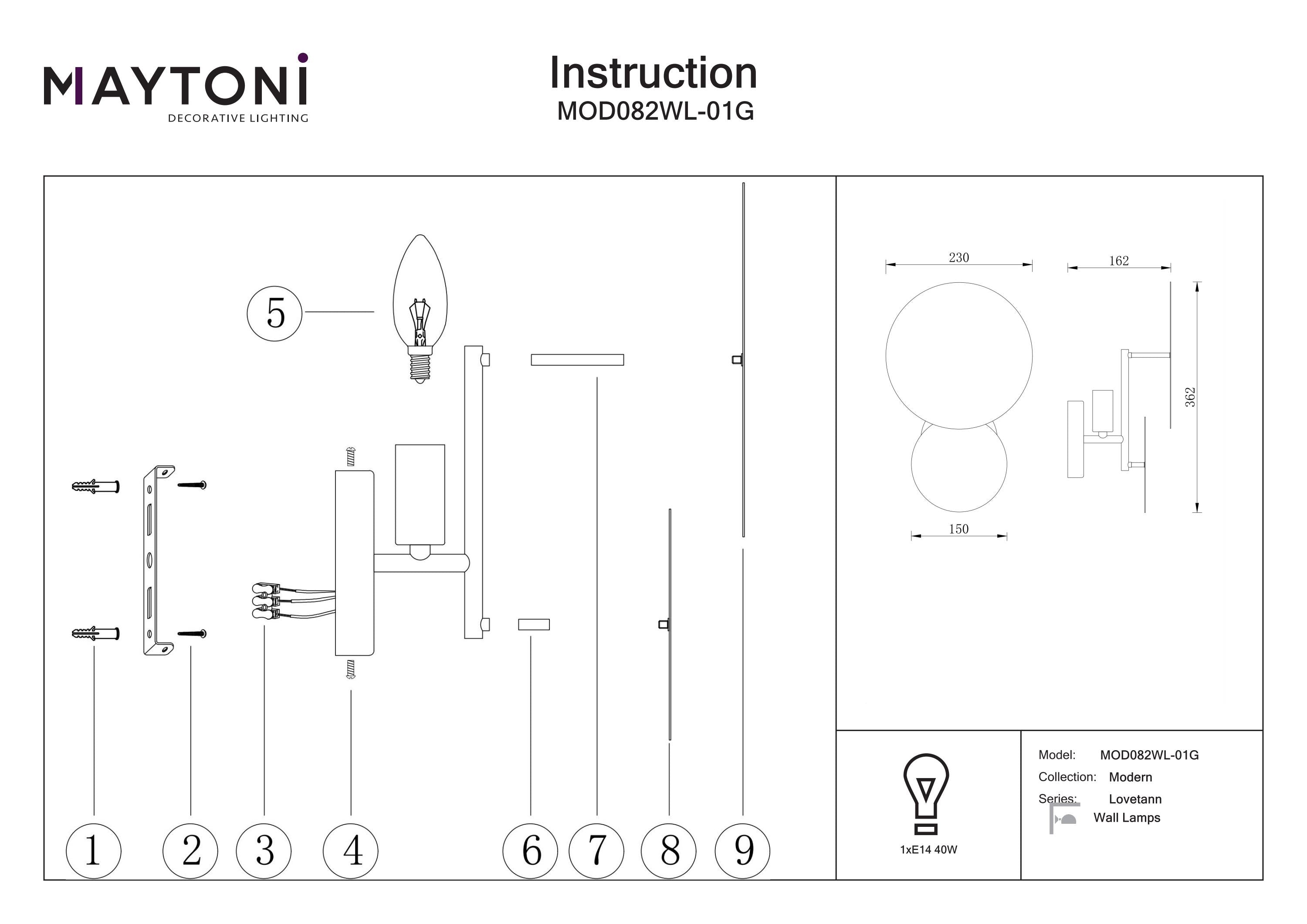 MAYTONI
DECORATIVE LIGHTING

Instruction
MOD082WL-01G

5

1 2 3 4 6 7 8 9

230
162
362
150

1xE14 40W

Model: MOD082WL-01G
Collection: Modern
Series: Lovetann
Wall Lamps