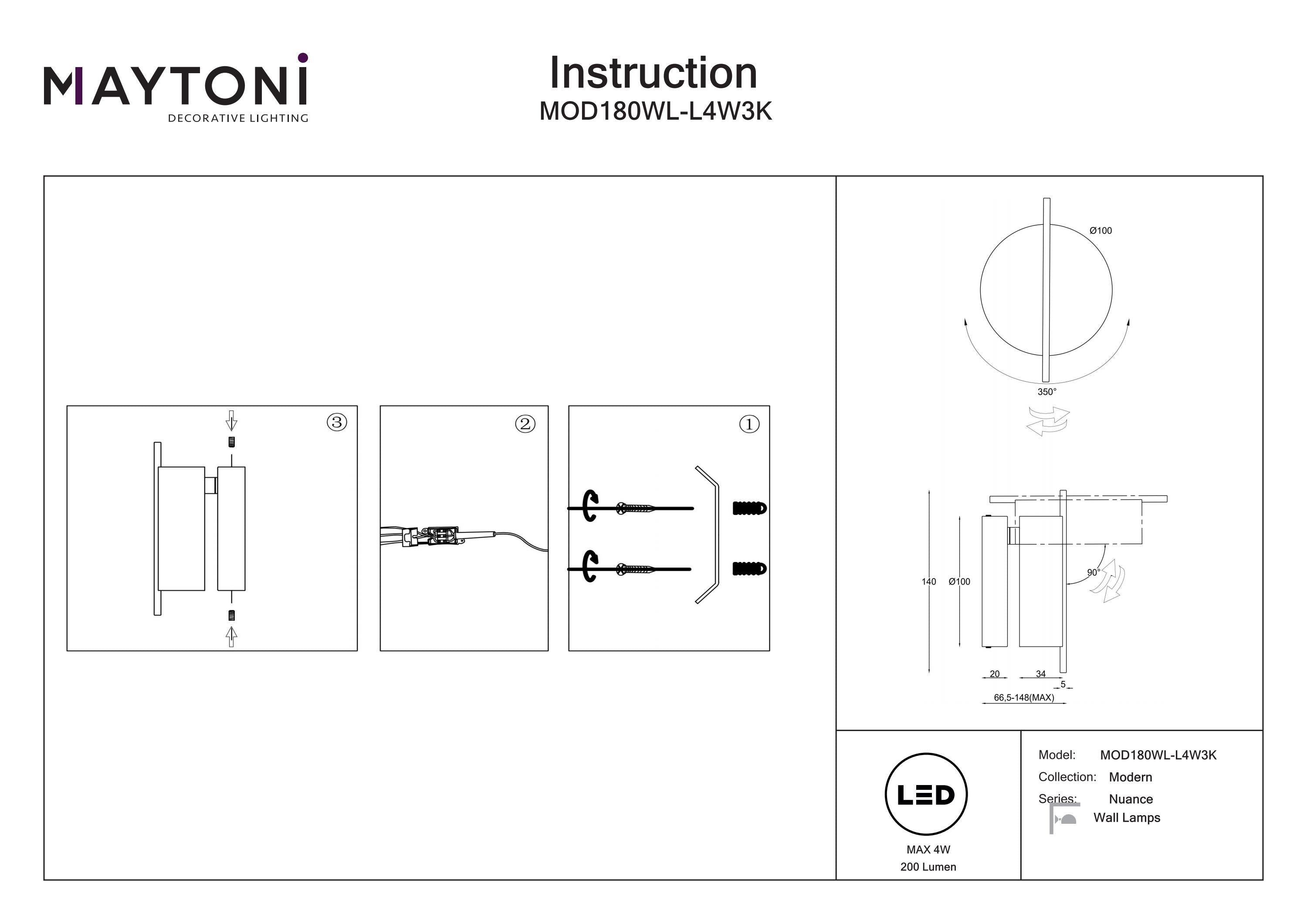 MAYTONI
DECORATIVE LIGHTING

Instruction
MOD180WL-L4W3K

③

②

①

Ø100

350°

140 Ø100

90°

20 34

5

66,5-148(MAX)

LED
MAX 4W
200 Lumen

Model: MOD180WL-L4W3K
Collection: Modern
Series: Nuance
Wall Lamps