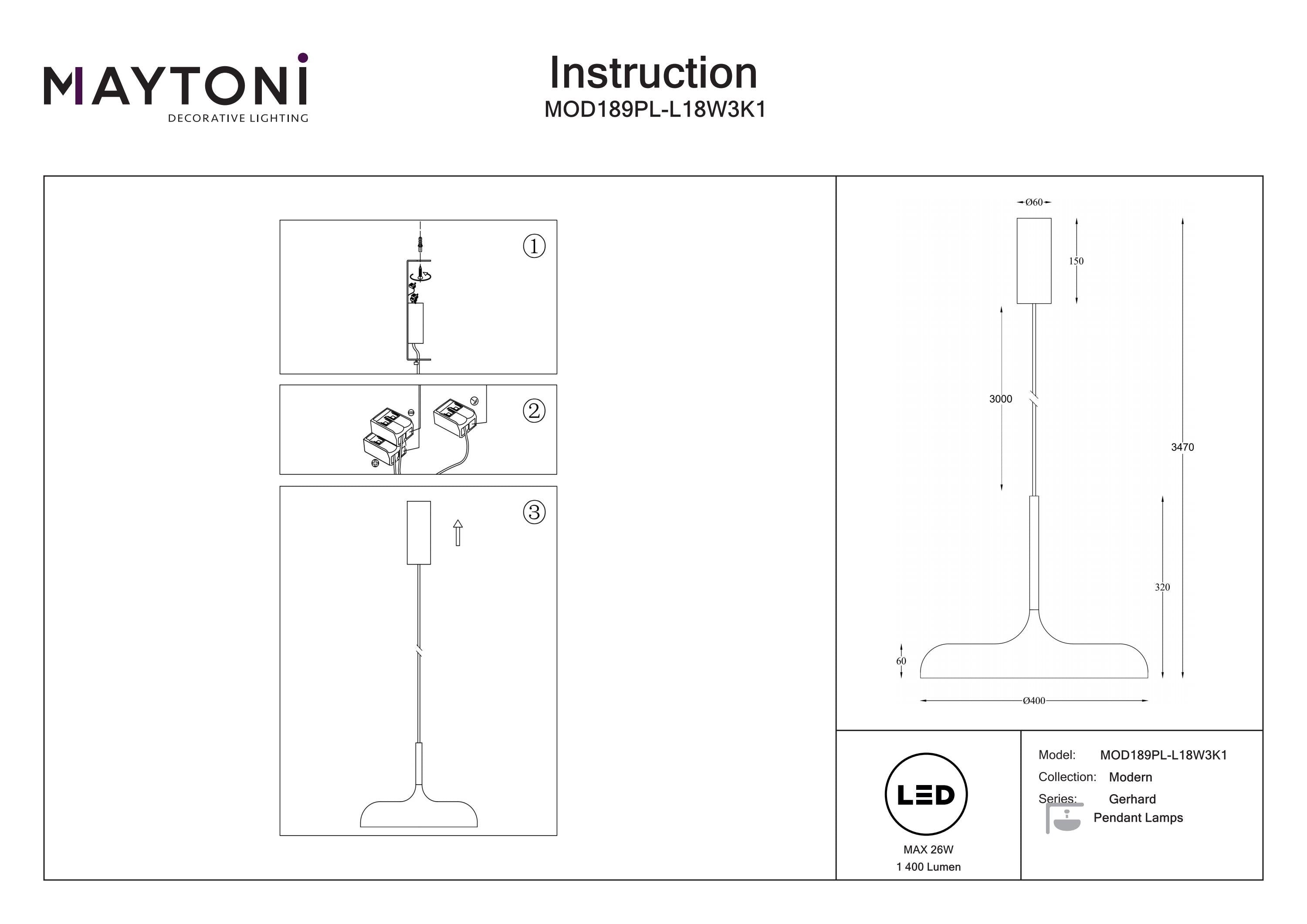 MAYTONI
DECORATIVE LIGHTING

Instruction
MOD189PL-L18W3K1

①

②

③

Ø60
150
3000
3470
320
60
Ø400

LED
MAX 26W
1 400 Lumen

Model: MOD189PL-L18W3K1
Collection: Modern
Series: Gerhard
Pendant Lamps