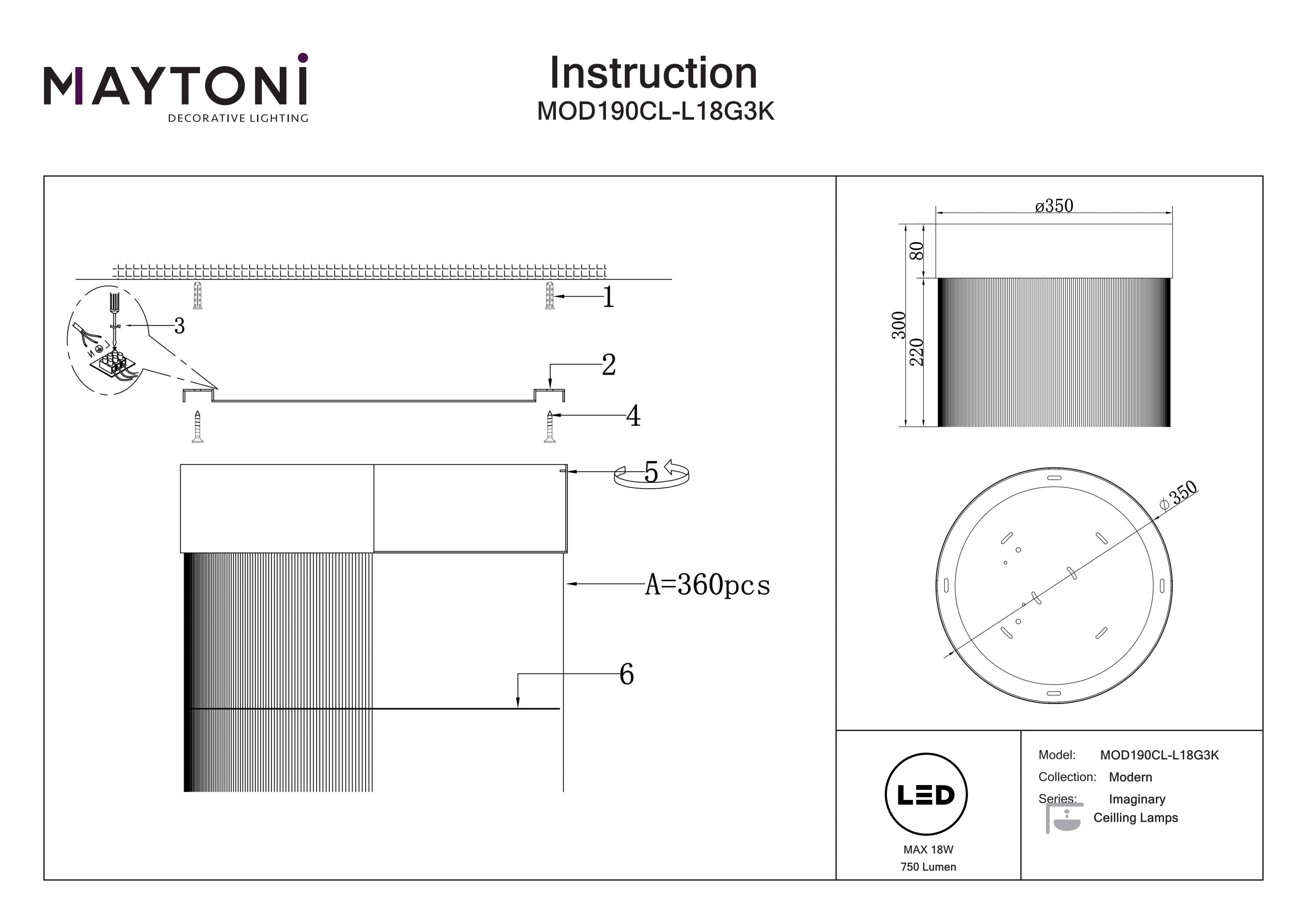 MAYTONI
DECORATIVE LIGHTING

Instruction
MOD190CL-L18G3K

1
3
2
4
5
A=360pcs
6

ø350
80
300
220

ø350

LED
MAX 18W
750 Lumen

Model: MOD190CL-L18G3K
Collection: Modern
Series: Imaginary
Ceilling Lamps