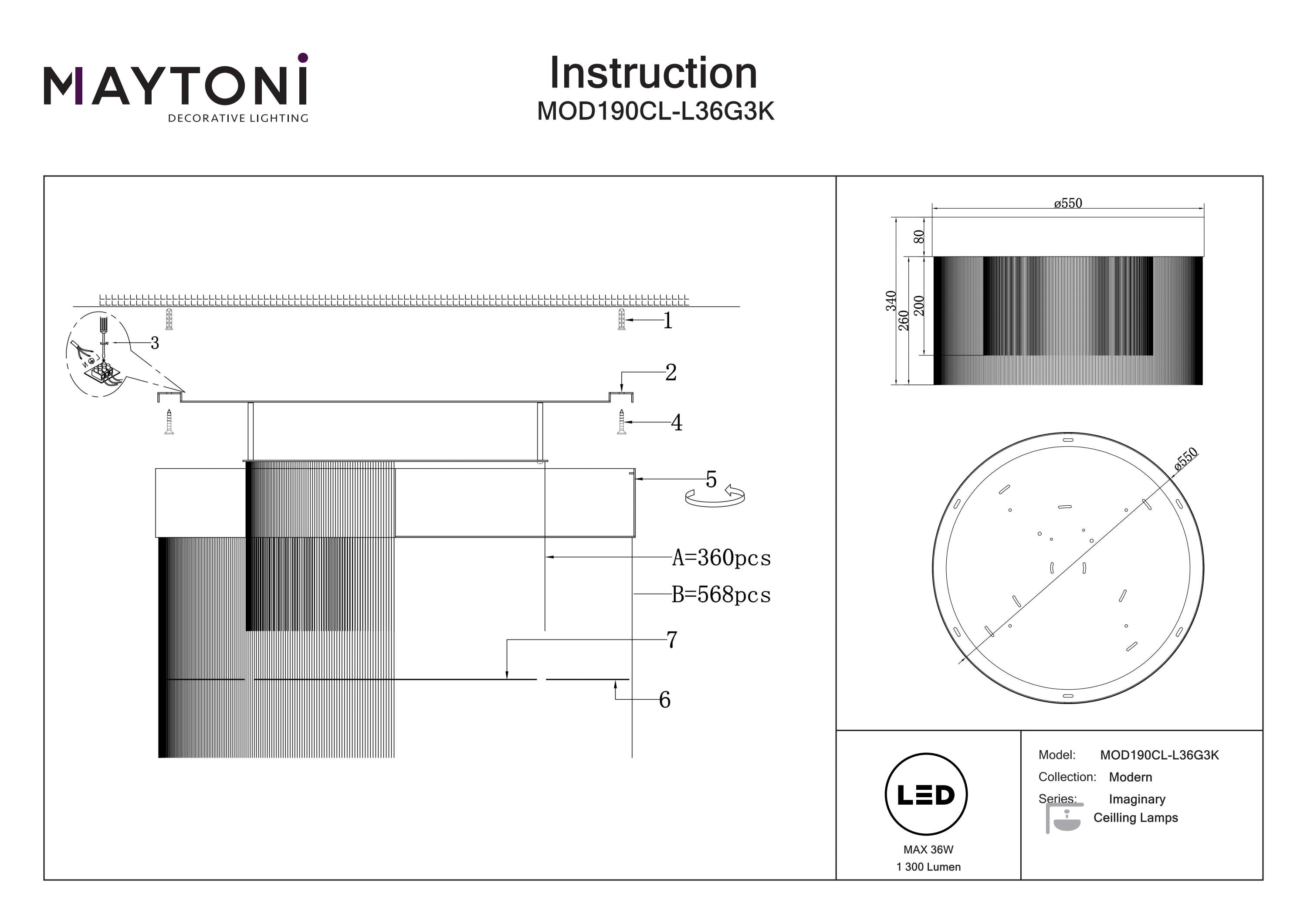 MAYTONI
DECORATIVE LIGHTING

Instruction
MOD190CL-L36G3K

1
3
2
4
5
A=360pcs
B=568pcs
7
6

ø550
80
340
260
200

ø550

LED
MAX 36W
1 300 Lumen

Model: MOD190CL-L36G3K
Collection: Modern
Series: Imaginary
Ceilling Lamps