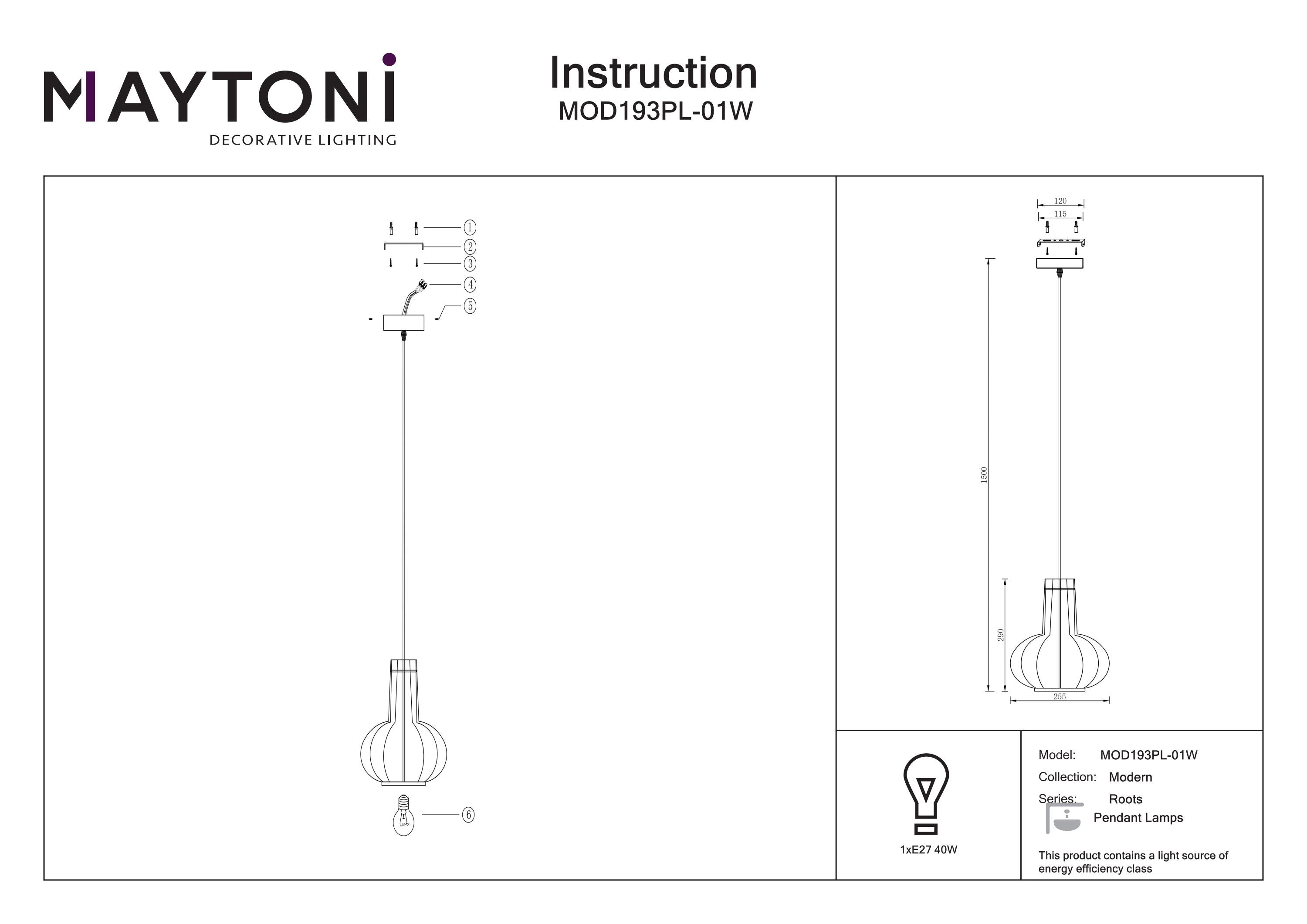 MAYTONI
DECORATIVE LIGHTING

Instruction
MOD193PL-01W

1
2
3
4
5
6

120
115
1500
290
255

1xE27 40W

Model: MOD193PL-01W
Collection: Modern
Series: Roots
Pendant Lamps

This product contains a light source of energy efficiency class