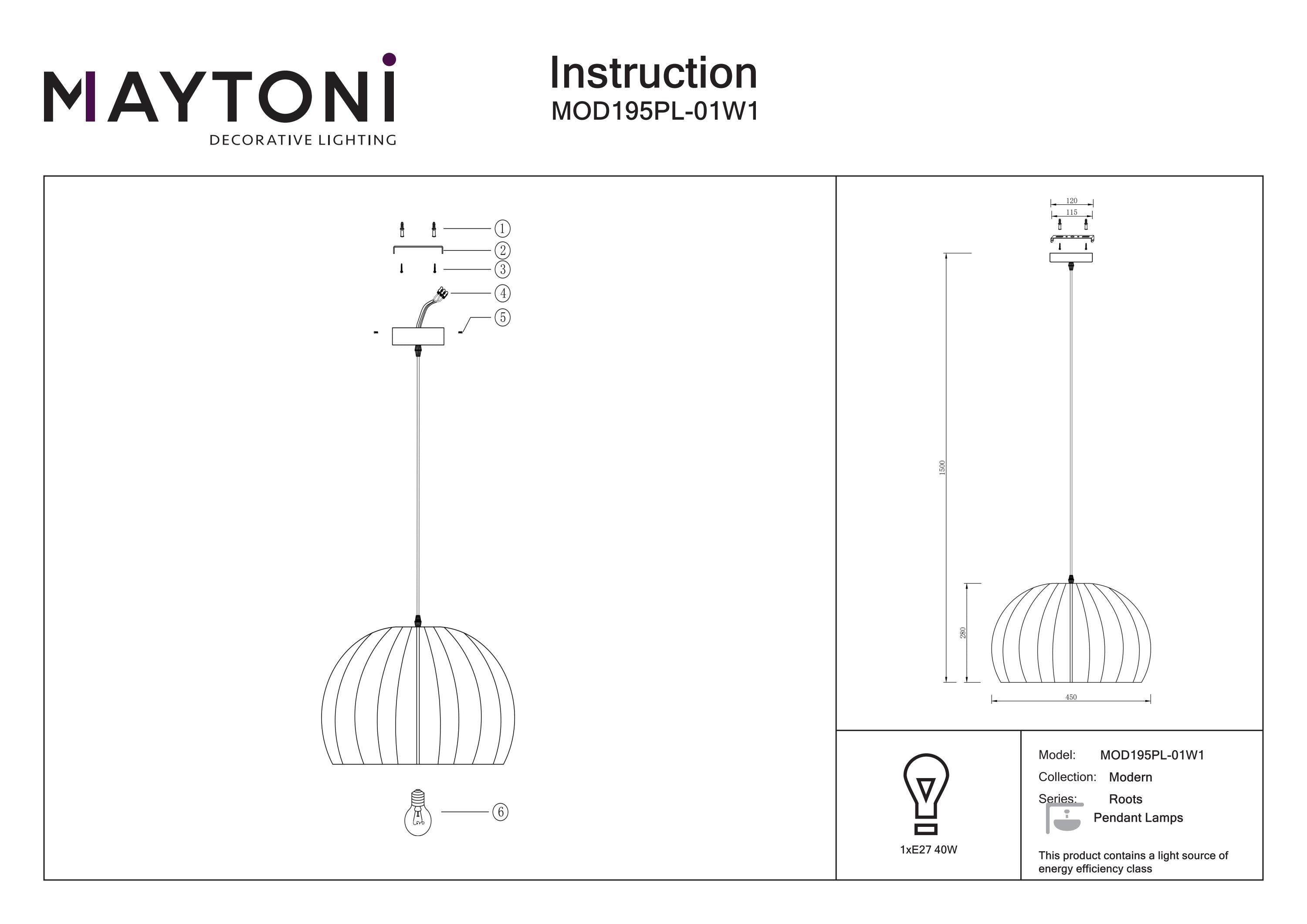 MAYTONI
DECORATIVE LIGHTING

Instruction
MOD195PL-01W1

1
2
3
4
5
6

120
115
1500
280
450

1xE27 40W

Model: MOD195PL-01W1
Collection: Modern
Series: Roots
Pendant Lamps

This product contains a light source of energy efficiency class