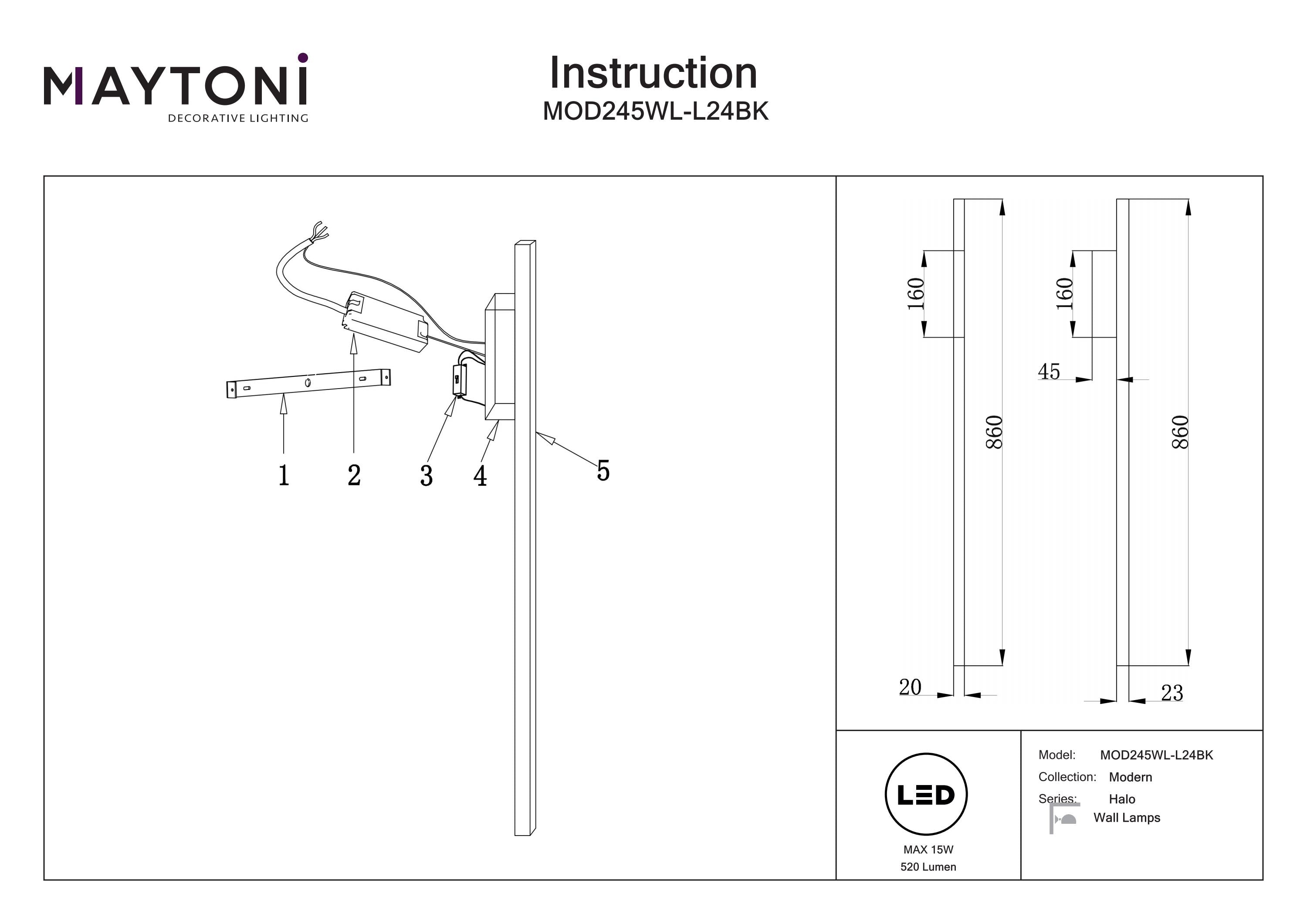 MAYTONI
DECORATIVE LIGHTING

Instruction
MOD245WL-L24BK

1
2
3
4
5

160
860
20

160
45
860
23

LED
MAX 15W
520 Lumen

Model: MOD245WL-L24BK
Collection: Modern
Series: Halo
Wall Lamps