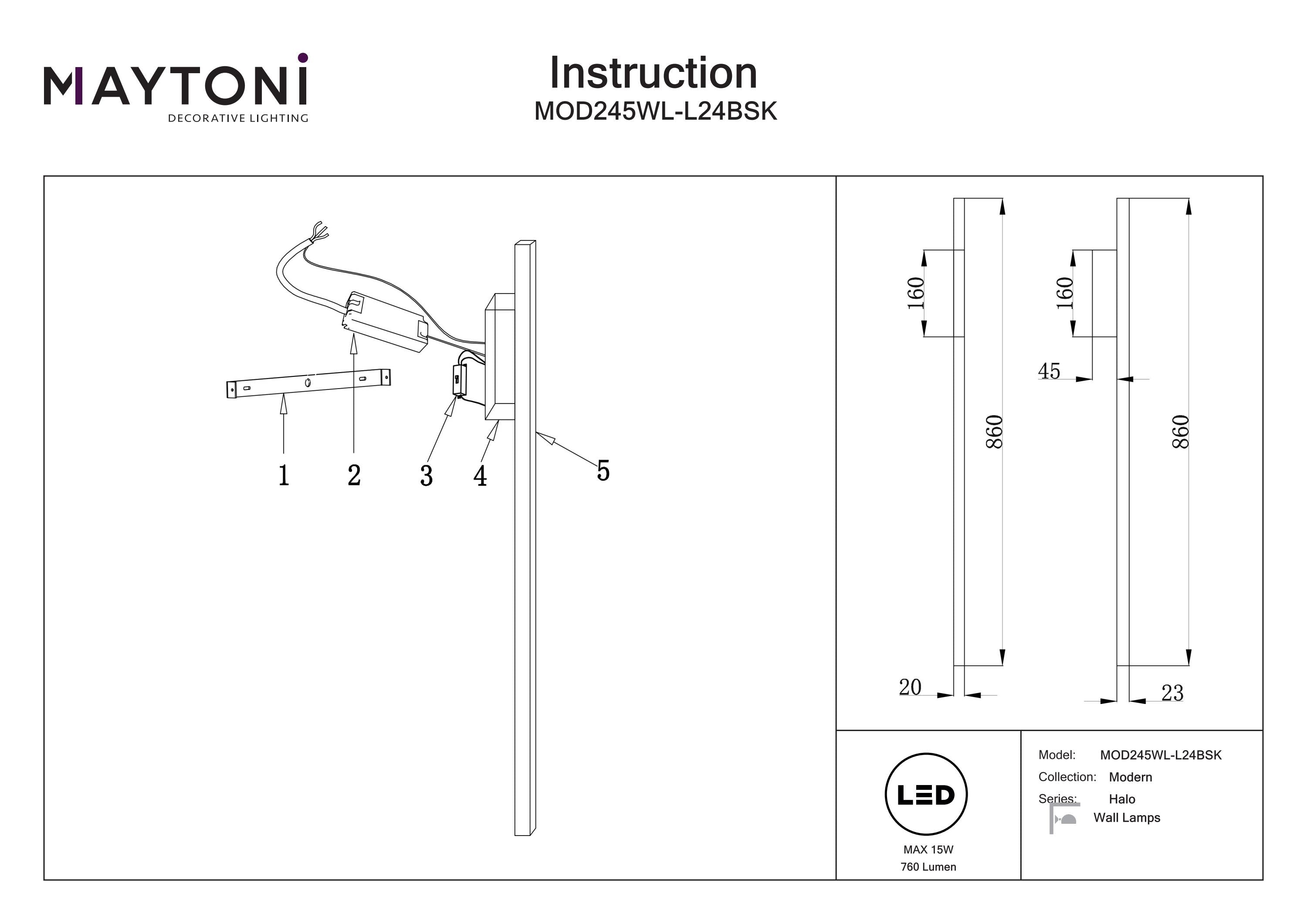 MAYTONI
DECORATIVE LIGHTING

Instruction
MOD245WL-L24BSK

1 2 3 4 5

160
860
20

160
45
860
23

LED
MAX 15W
760 Lumen

Model: MOD245WL-L24BSK
Collection: Modern
Series: Halo
Wall Lamps