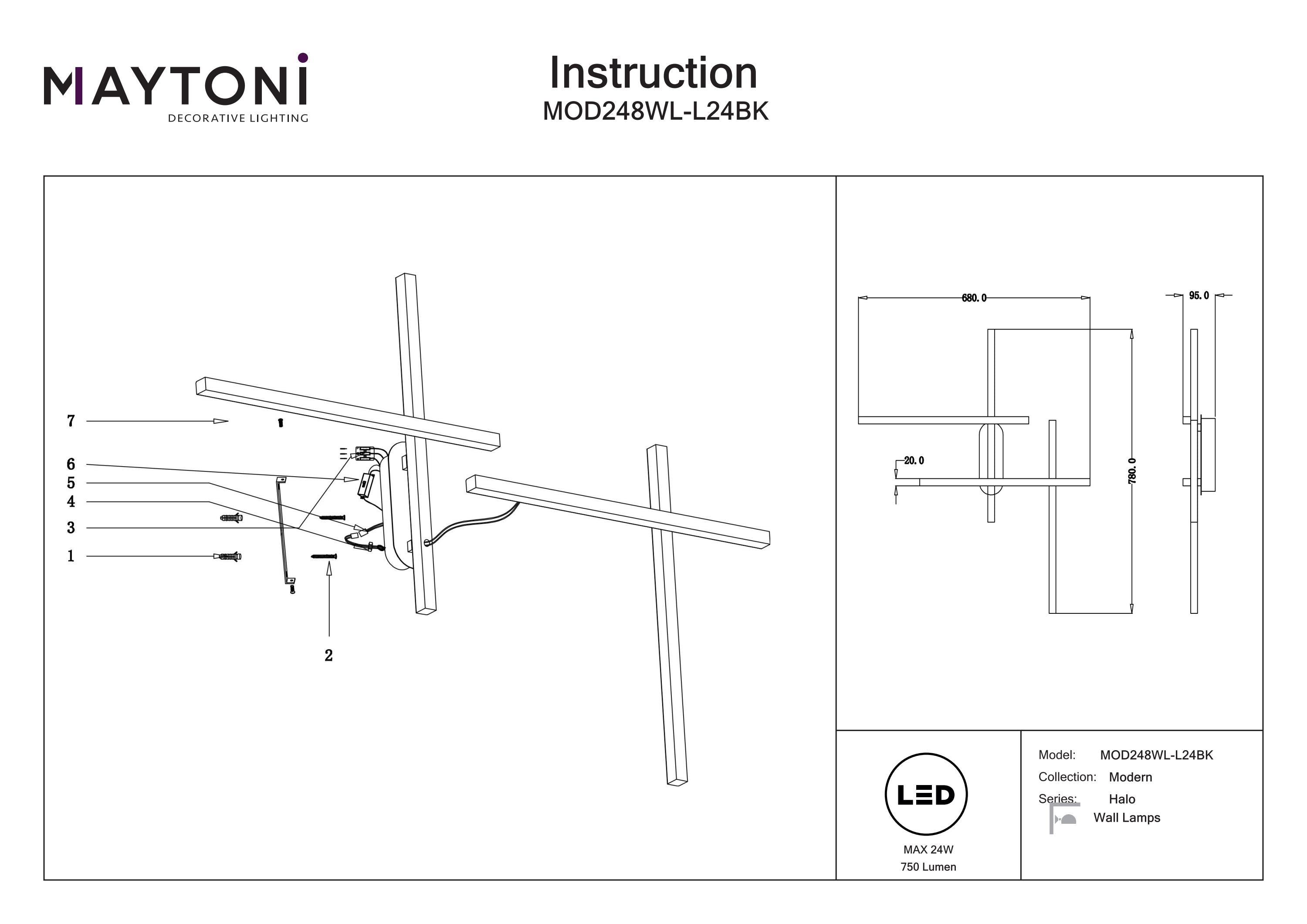 MAYTONI
DECORATIVE LIGHTING

Instruction
MOD248WL-L24BK

7
6
5
4
3
1
2

680.0
95.0
20.0
780.0

LED
MAX 24W
750 Lumen

Model: MOD248WL-L24BK
Collection: Modern
Series: Halo
Wall Lamps