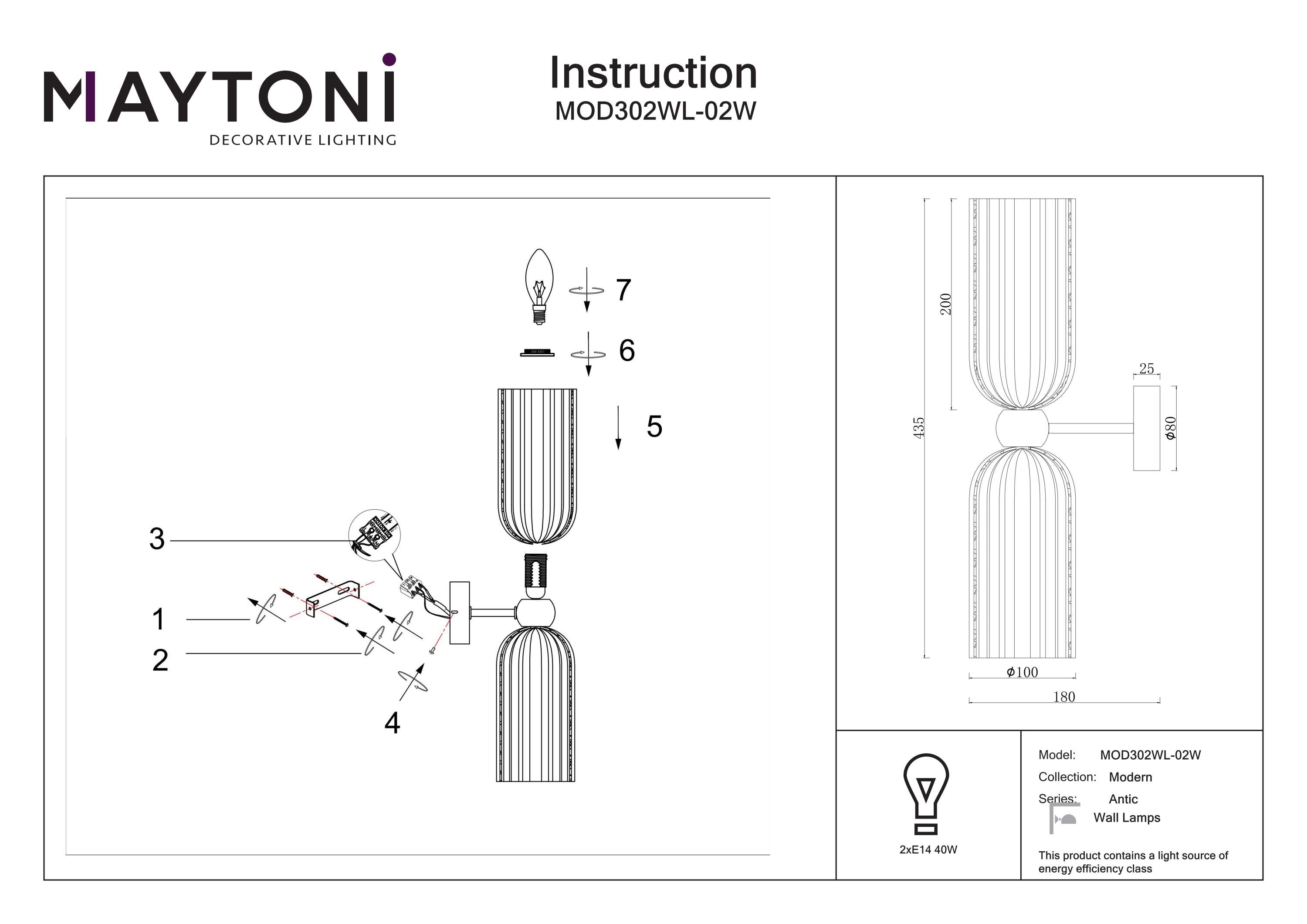 MAYTONI
DECORATIVE LIGHTING

Instruction
MOD302WL-02W

7

6

5

3

1

2

4

200

435

25

$\phi 80$

$\phi 100$

180

2xE14 40W

Model: MOD302WL-02W
Collection: Modern
Series: Antic
Wall Lamps

This product contains a light source of energy efficiency class