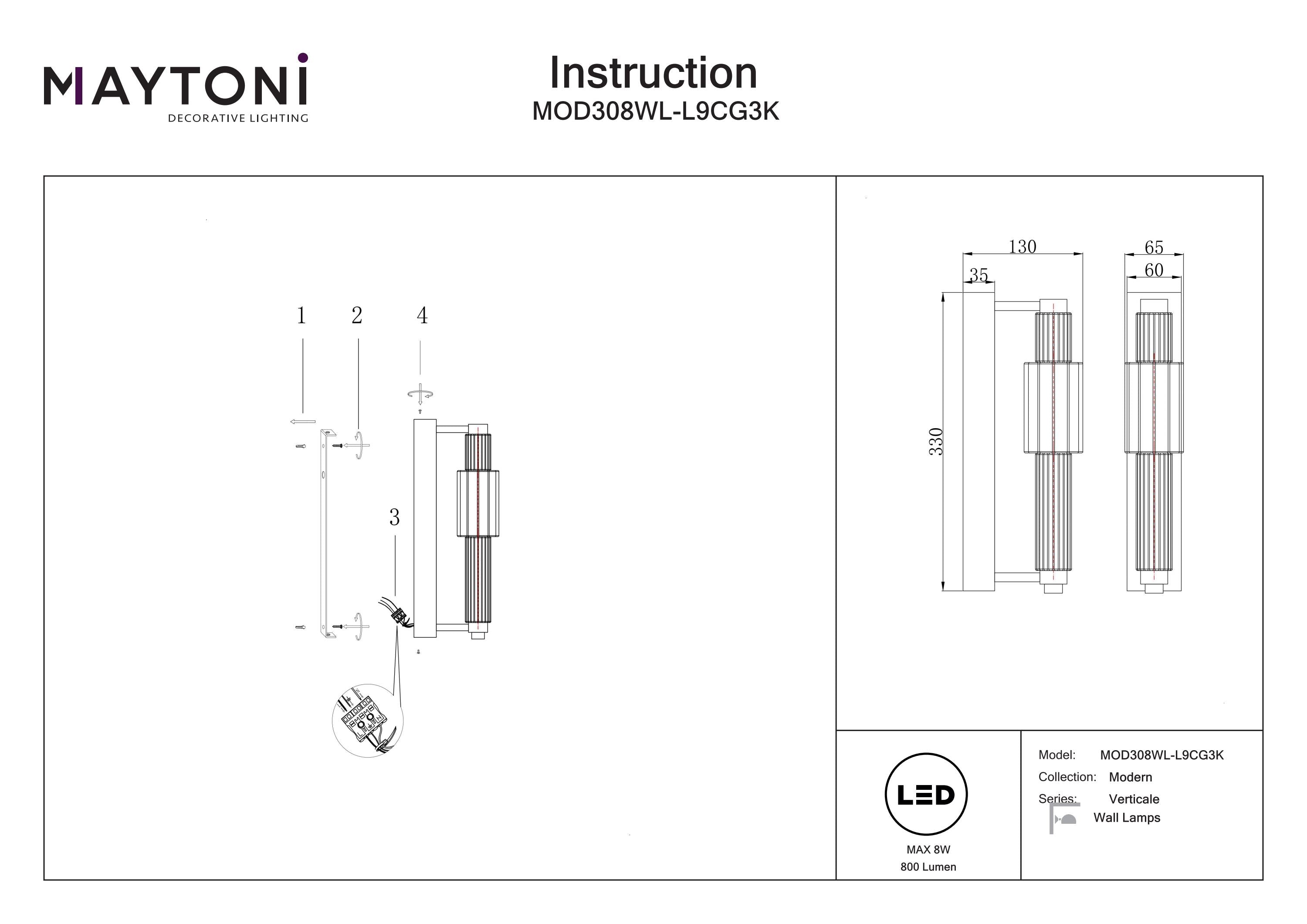 MAYTONI
DECORATIVE LIGHTING

Instruction
MOD308WL-L9CG3K

1 2 4

3

130
35
65
60
330

LED
MAX 8W
800 Lumen

Model: MOD308WL-L9CG3K
Collection: Modern
Series: Verticale
Wall Lamps