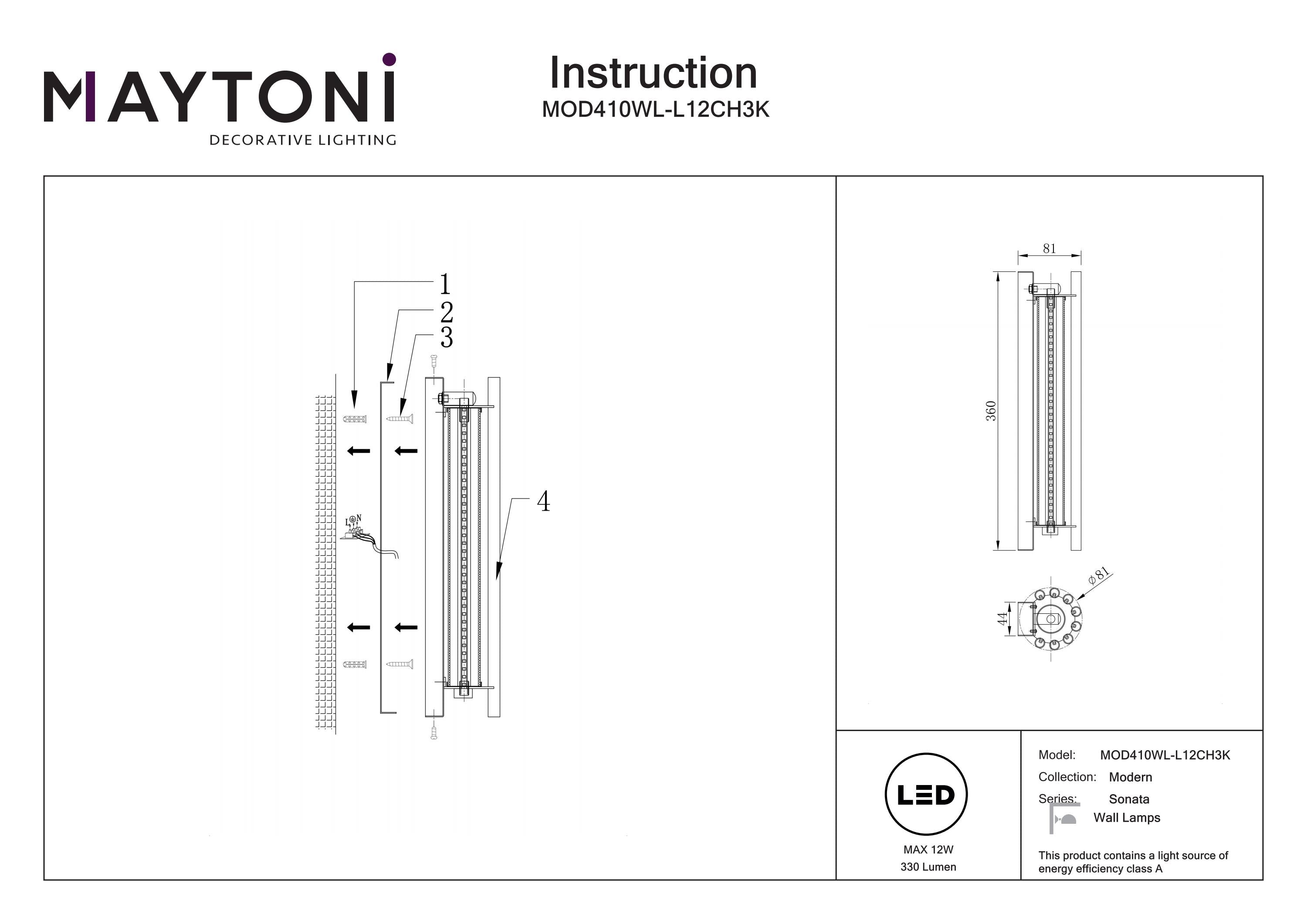 MAYTONI
DECORATIVE LIGHTING

Instruction
MOD410WL-L12CH3K

1
2
3
4
L N

81
360
$\phi 81$
44

LED
MAX 12W
330 Lumen

Model: MOD410WL-L12CH3K
Collection: Modern
Series: Sonata
Wall Lamps

This product contains a light source of energy efficiency class A