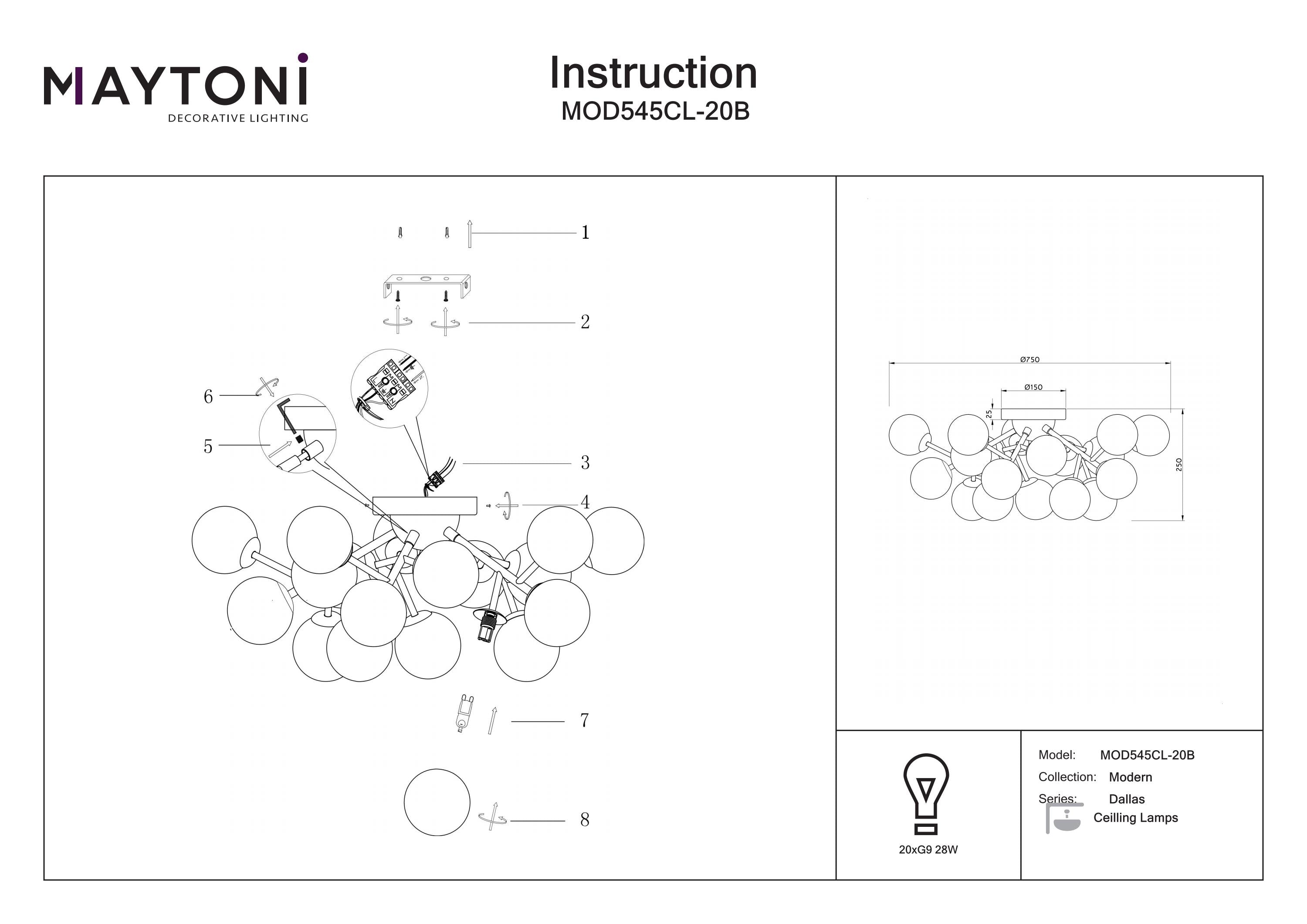 MAYTONI
DECORATIVE LIGHTING

Instruction
MOD545CL-20B

1

2

6

5

3

4

7

8

Ø750

Ø150

25

250

20xG9 28W

Model: MOD545CL-20B
Collection: Modern
Series: Dallas
Ceilling Lamps