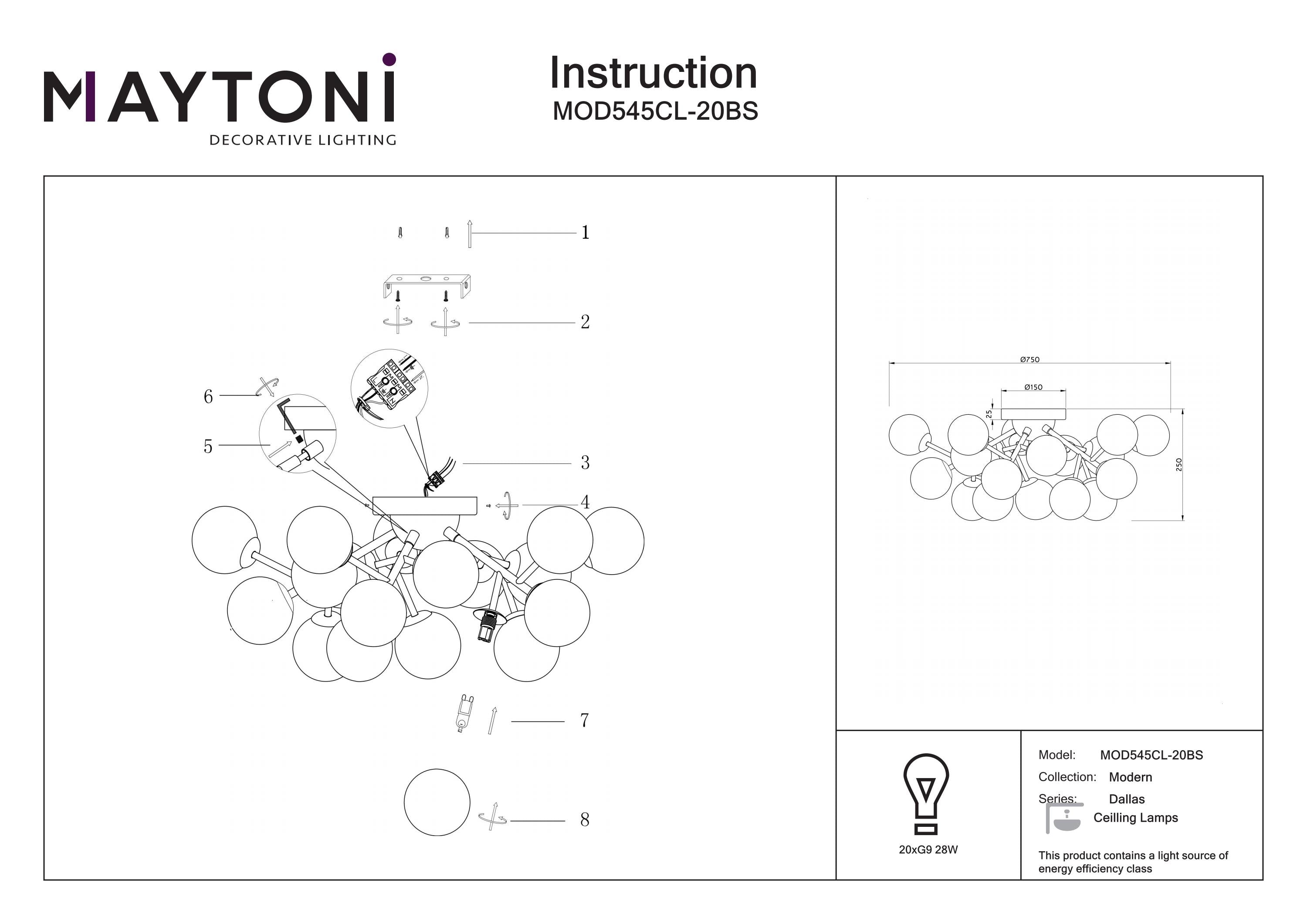 MAYTONI
DECORATIVE LIGHTING

Instruction
MOD545CL-20BS

1
2
6
5
3
4
7
8

Ø750
Ø150
25
250

20xG9 28W

Model: MOD545CL-20BS
Collection: Modern
Series: Dallas
Ceilling Lamps

This product contains a light source of energy efficiency class