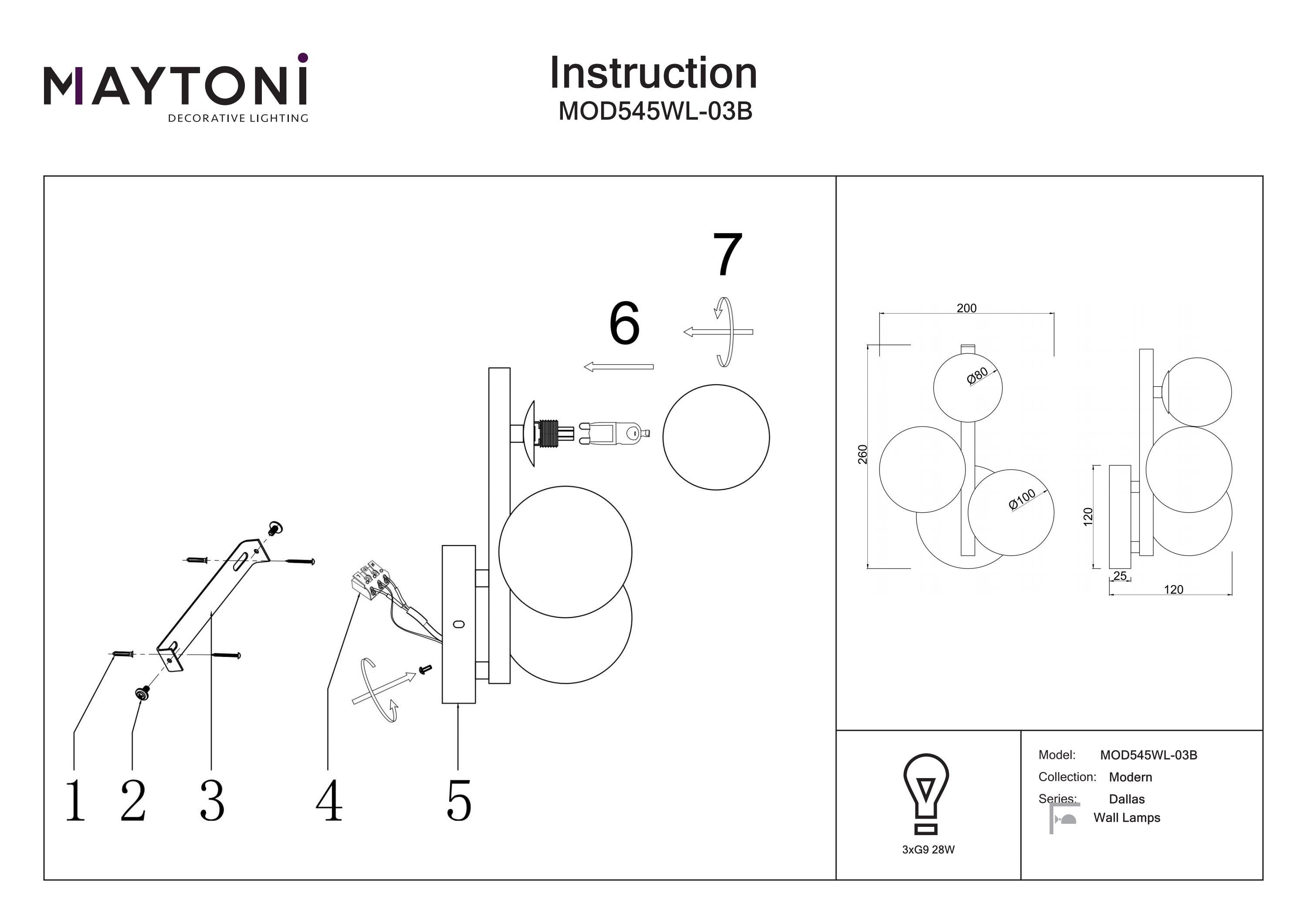 MAYTONI
DECORATIVE LIGHTING

Instruction
MOD545WL-03B

7
6

1 2 3 4 5

200
Ø80
260
Ø100
120
25
120

3xG9 28W

Model: MOD545WL-03B
Collection: Modern
Series: Dallas
Wall Lamps