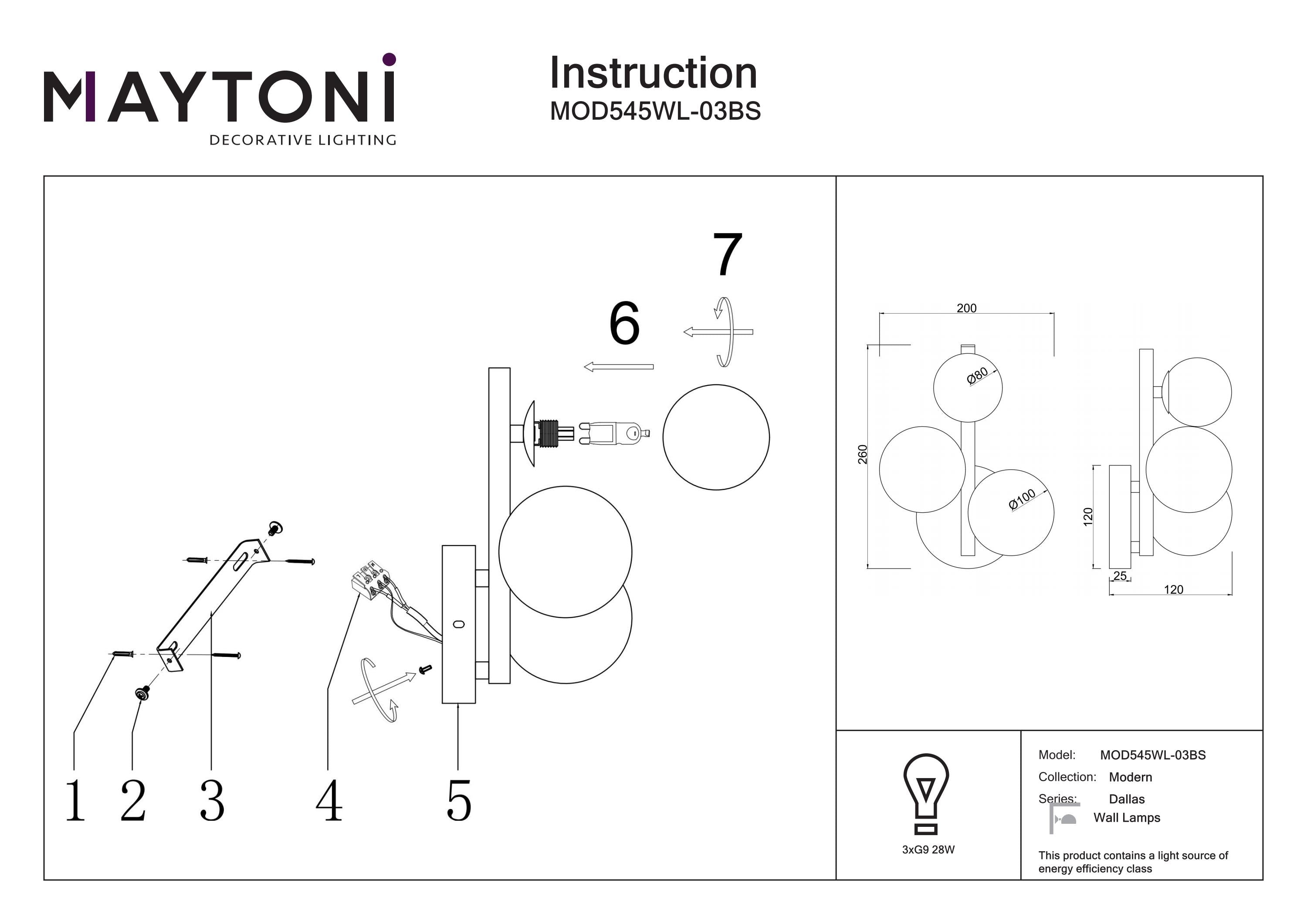 MAYTONI
DECORATIVE LIGHTING

Instruction
MOD545WL-03BS

7

6

1 2 3 4 5

200

Ø80

260

Ø100

120

25

120

3xG9 28W

Model: MOD545WL-03BS
Collection: Modern
Series: Dallas
Wall Lamps

This product contains a light source of energy efficiency class