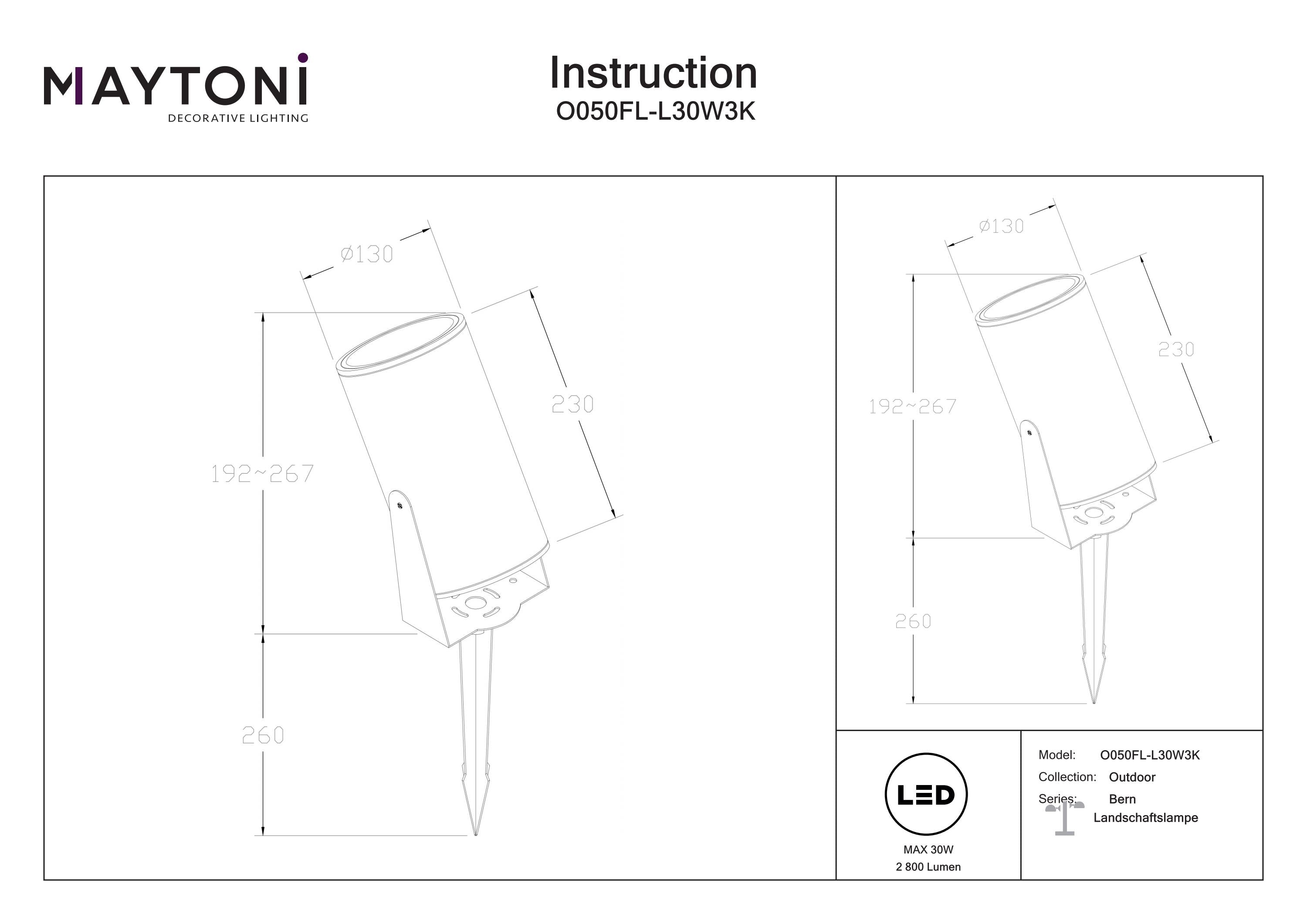 MAYTONI
DECORATIVE LIGHTING

Instruction
O050FL-L30W3K

Ø130
230
192~267
260

Ø130
230
192~267
260

LED
MAX 30W
2 800 Lumen

Model: O050FL-L30W3K
Collection: Outdoor
Series: Bern
Landschaftslampe