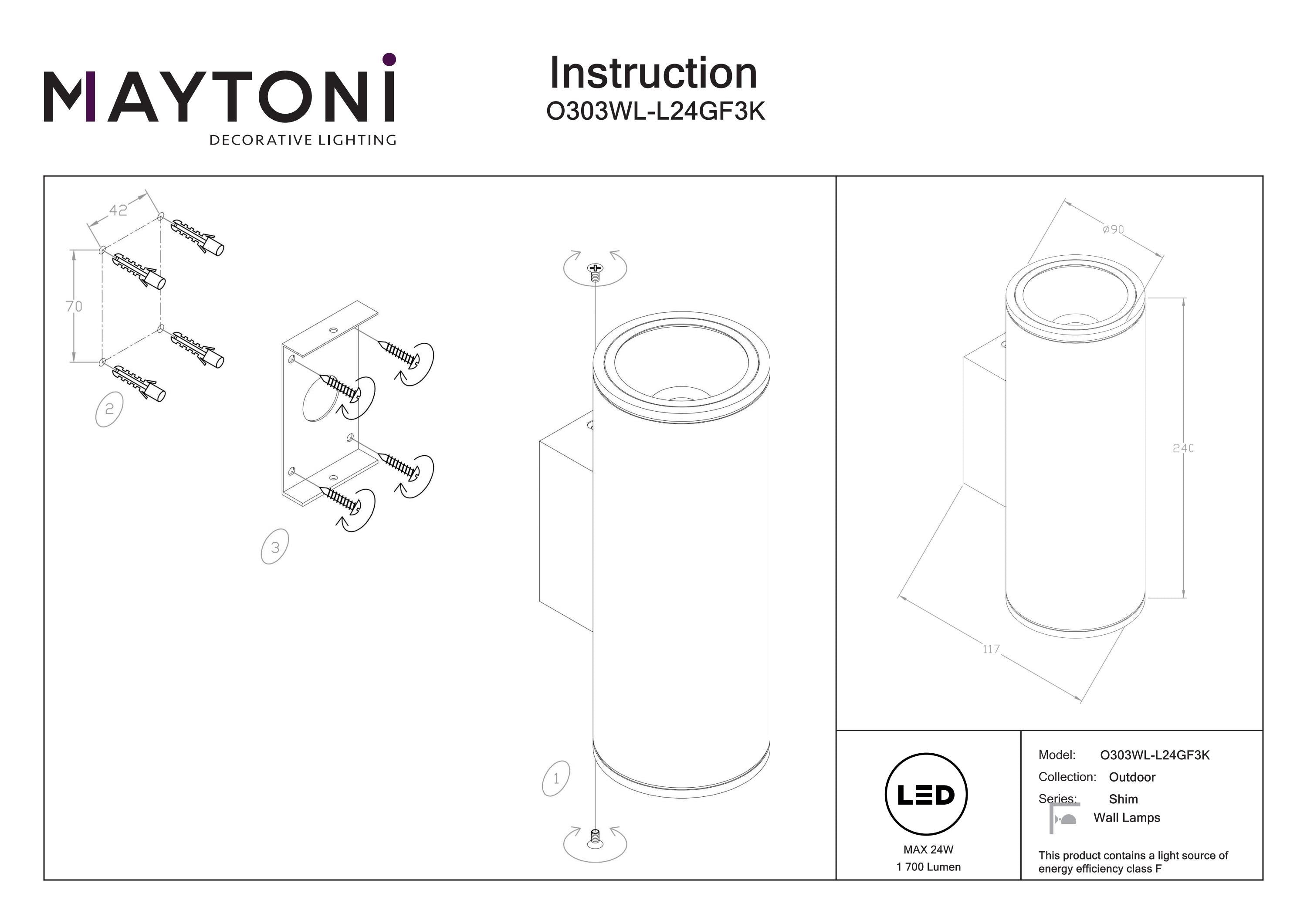 MAYTONI
DECORATIVE LIGHTING

Instruction
O303WL-L24GF3K

42

70

2

3

1

ø90

240

117

LED

MAX 24W
1 700 Lumen

Model: O303WL-L24GF3K
Collection: Outdoor
Series: Shim
Wall Lamps

This product contains a light source of energy efficiency class F