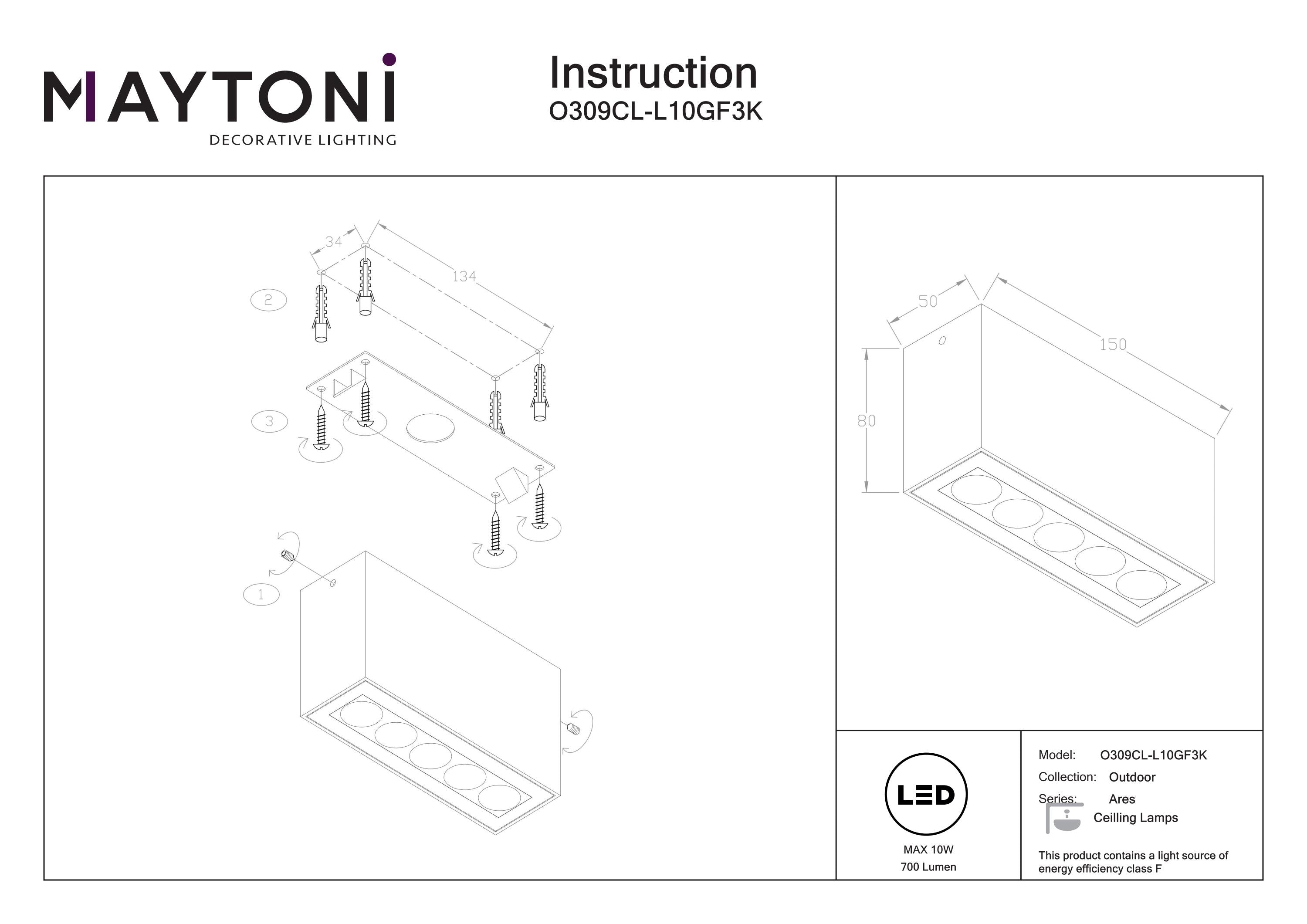 MAYTONI
DECORATIVE LIGHTING

Instruction
O309CL-L10GF3K

34
134
2
3
1

50
150
80

LED
MAX 10W
700 Lumen

Model: O309CL-L10GF3K
Collection: Outdoor
Series: Ares
Ceilling Lamps

This product contains a light source of energy efficiency class F