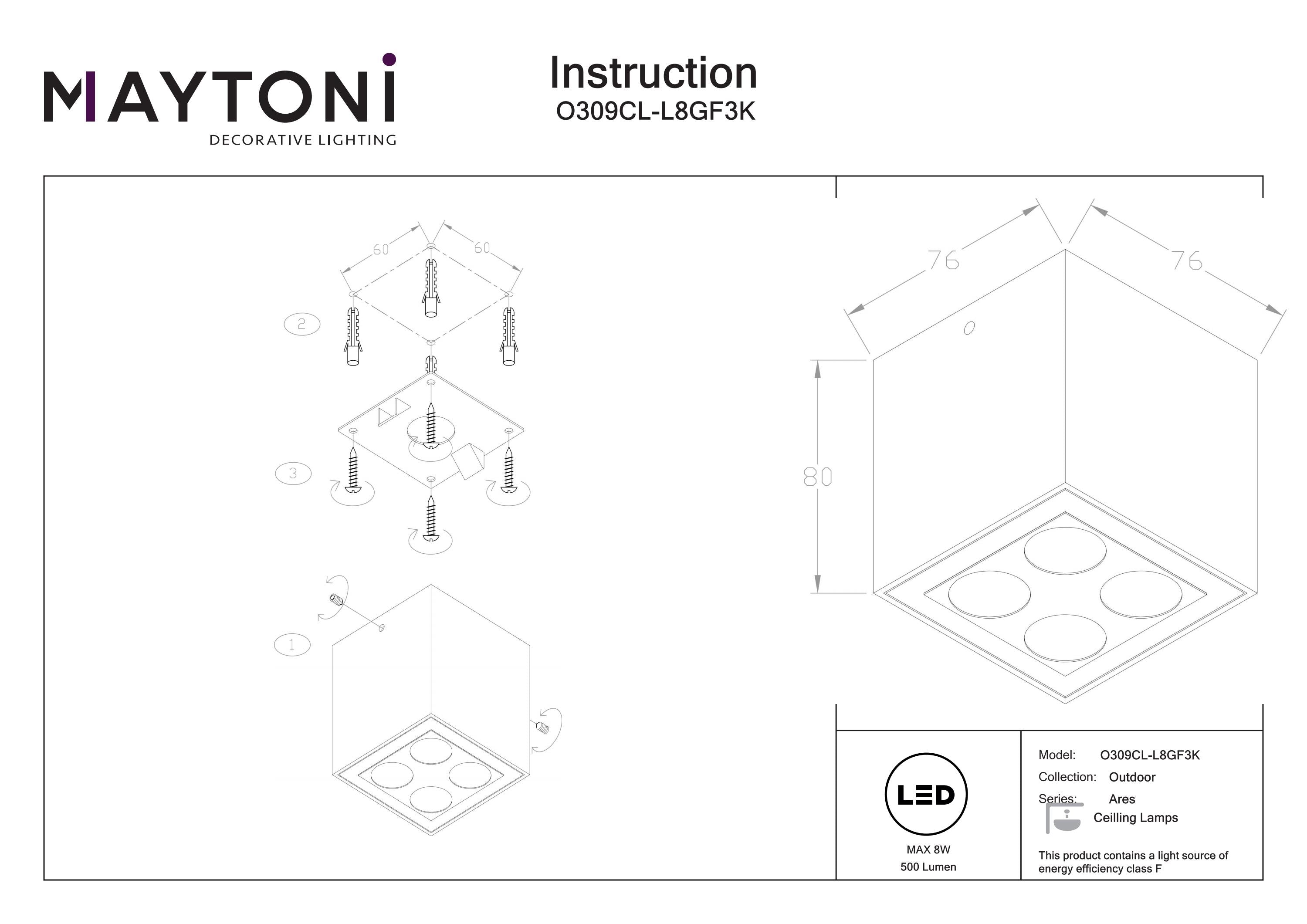 MAYTONI
DECORATIVE LIGHTING

Instruction
O309CL-L8GF3K

60
60
2
3
1

76
76
80

LED
MAX 8W
500 Lumen

Model: O309CL-L8GF3K
Collection: Outdoor
Series: Ares
Ceilling Lamps

This product contains a light source of energy efficiency class F