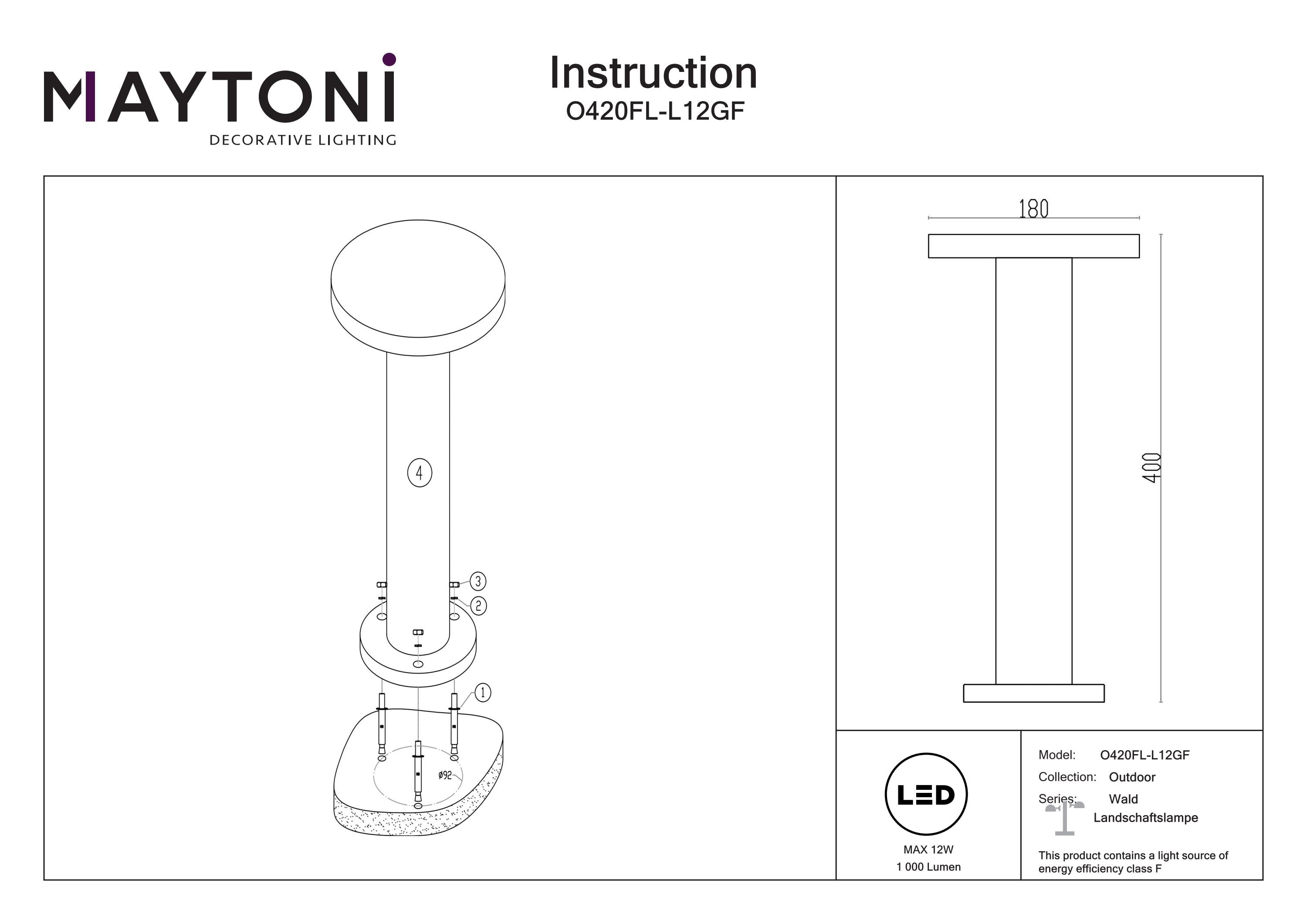 MAYTONI
DECORATIVE LIGHTING

Instruction
O420FL-L12GF

4
3
2
1
ø92

180
400

LED
MAX 12W
1 000 Lumen

Model: O420FL-L12GF
Collection: Outdoor
Series: Wald
Landschaftslampe

This product contains a light source of energy efficiency class F