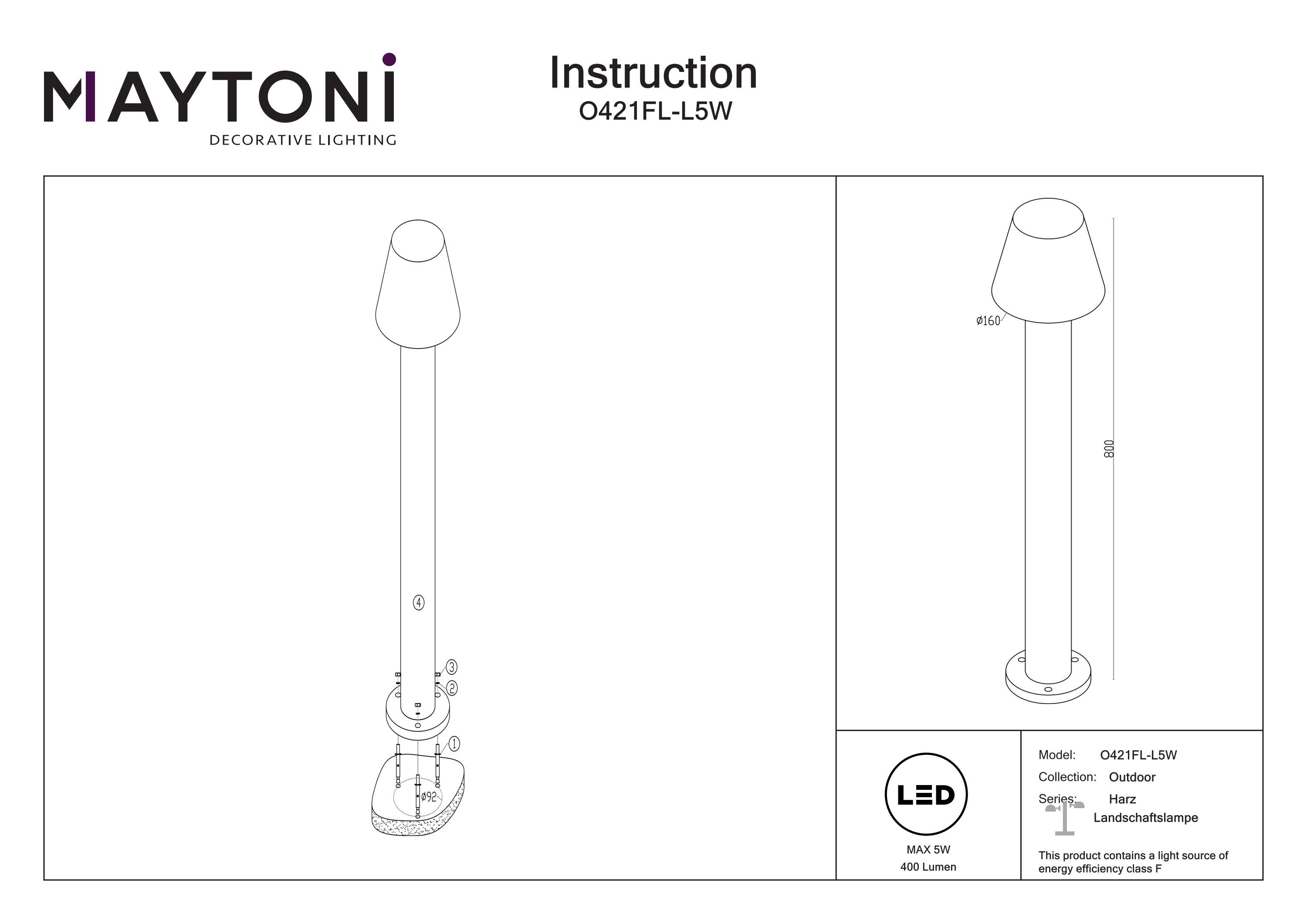 MAYTONI
DECORATIVE LIGHTING

Instruction
O421FL-L5W

4
3
2
1
ø92

ø160
800

LED
MAX 5W
400 Lumen

Model: O421FL-L5W
Collection: Outdoor
Series: Harz
Landschaftslampe

This product contains a light source of energy efficiency class F