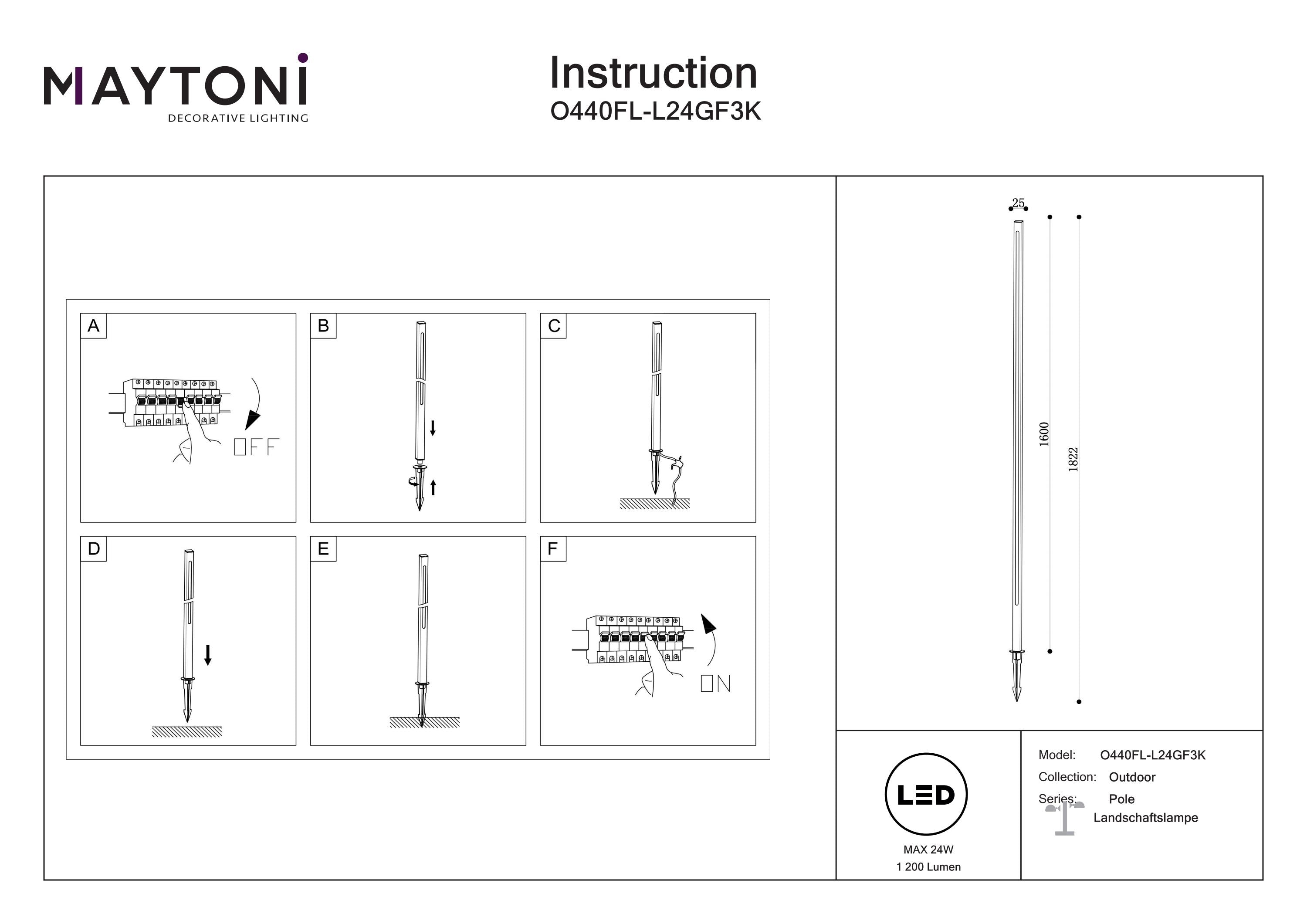 MAYTONI
DECORATIVE LIGHTING

Instruction
O440FL-L24GF3K

A

OFF

B

C

D

E

F

ON

25

1600

1822

LED

MAX 24W
1 200 Lumen

Model: O440FL-L24GF3K
Collection: Outdoor
Series: Pole
Landschaftslampe