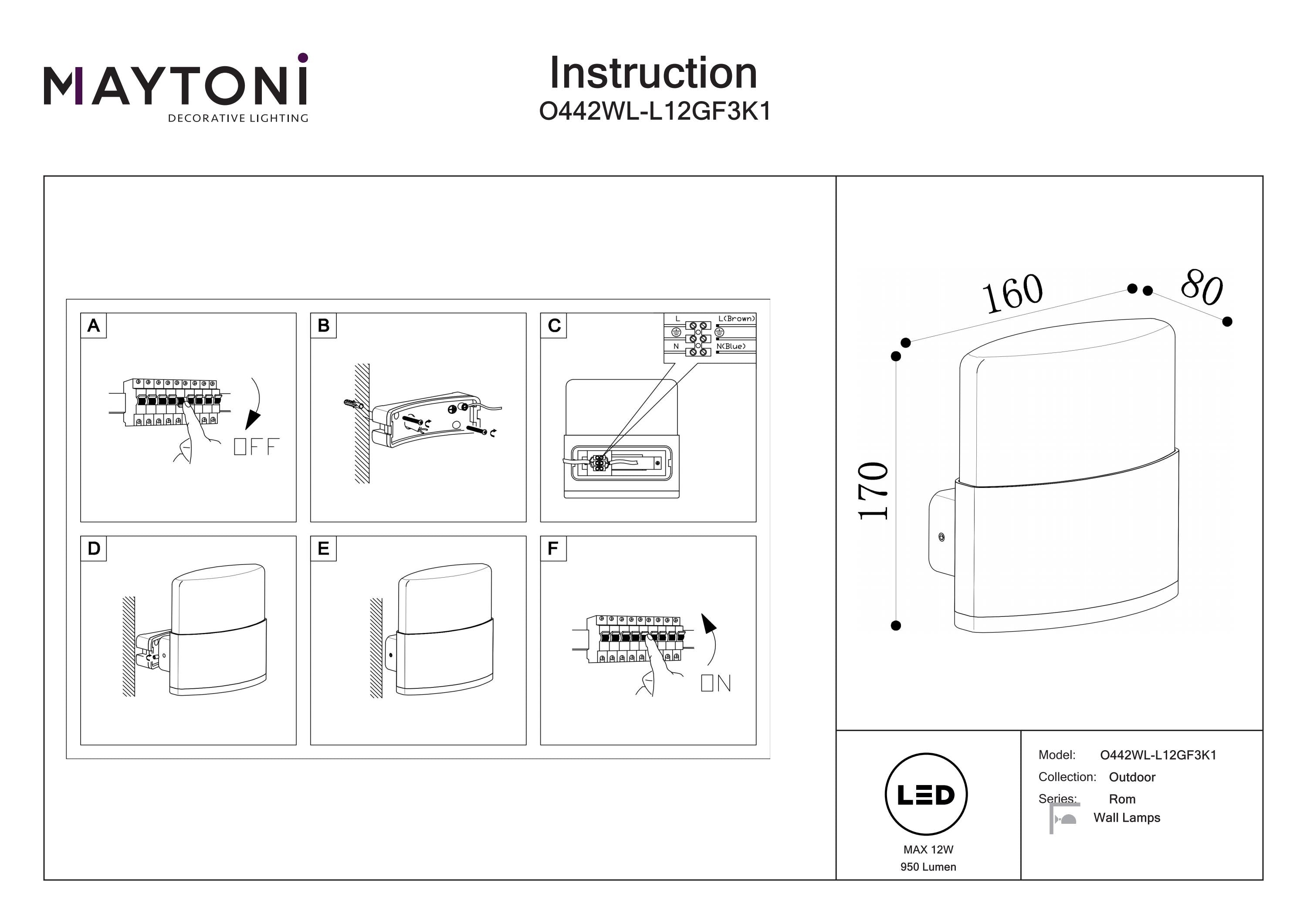 MAYTONI
DECORATIVE LIGHTING

Instruction
O442WL-L12GF3K1

A

OFF

B

C

L
L(Brown)
N
N(Blue)

D

E

F

ON

160
80
170

LED
MAX 12W
950 Lumen

Model: O442WL-L12GF3K1
Collection: Outdoor
Series: Rom
Wall Lamps