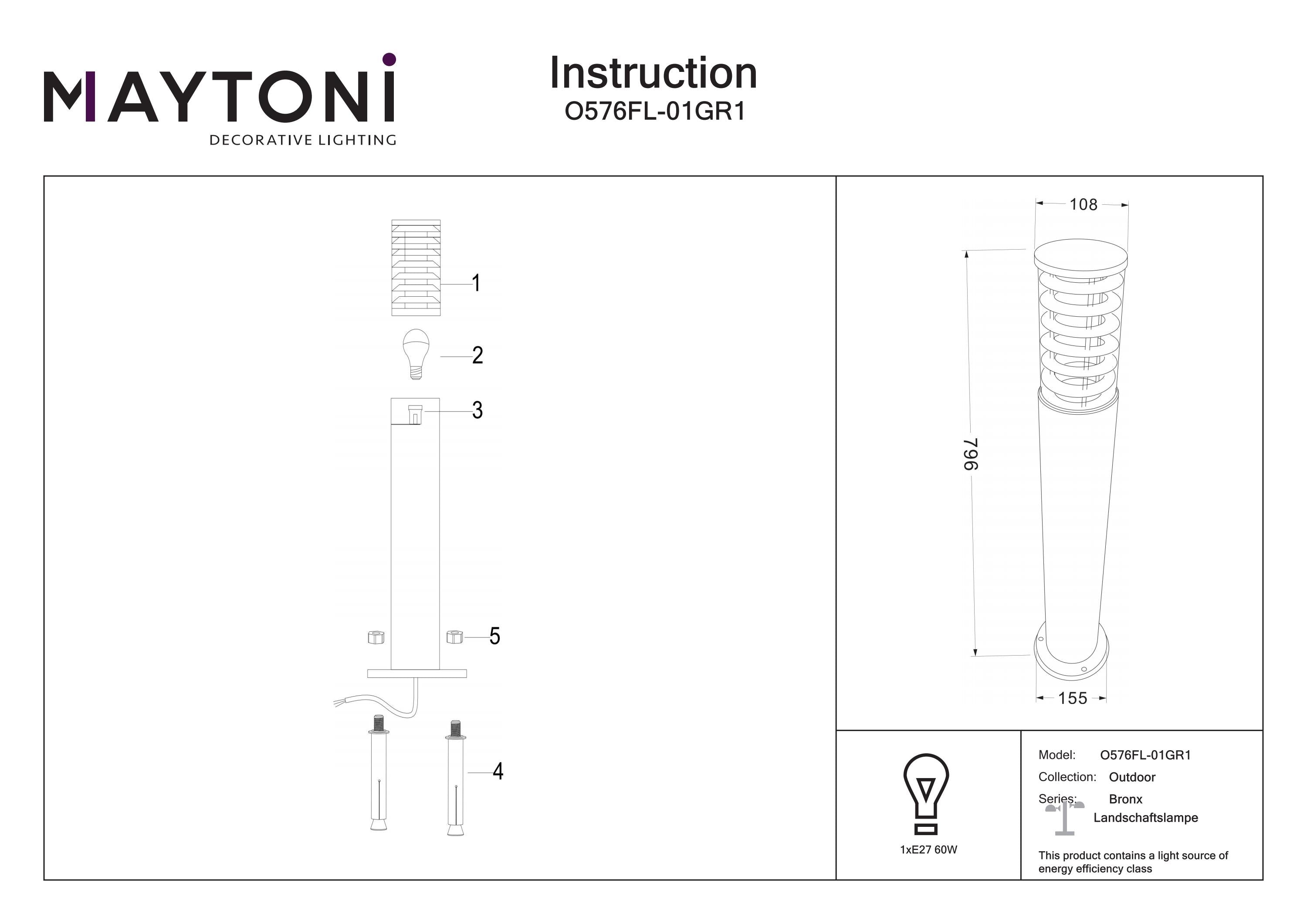 MAYTONI
DECORATIVE LIGHTING

Instruction
O576FL-01GR1

1
2
3
5
4

108
796
155

1xE27 60W

Model: O576FL-01GR1
Collection: Outdoor
Series: Bronx
Landschaftslampe

This product contains a light source of energy efficiency class