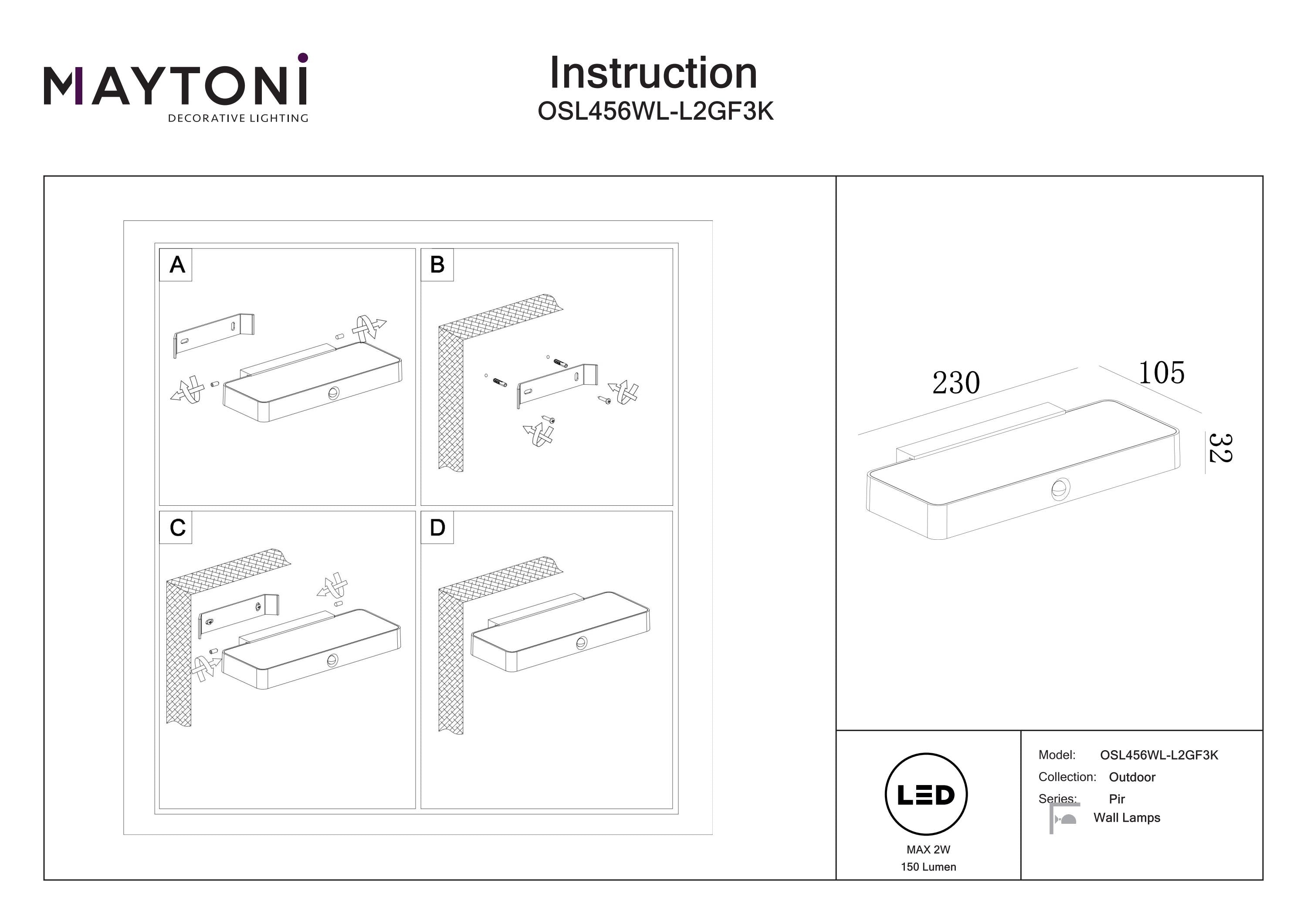 MAYTONI
DECORATIVE LIGHTING

Instruction
OSL456WL-L2GF3K

A

B

C

D

230

105

32

LED

MAX 2W
150 Lumen

Model: OSL456WL-L2GF3K
Collection: Outdoor
Series: Pir
Wall Lamps