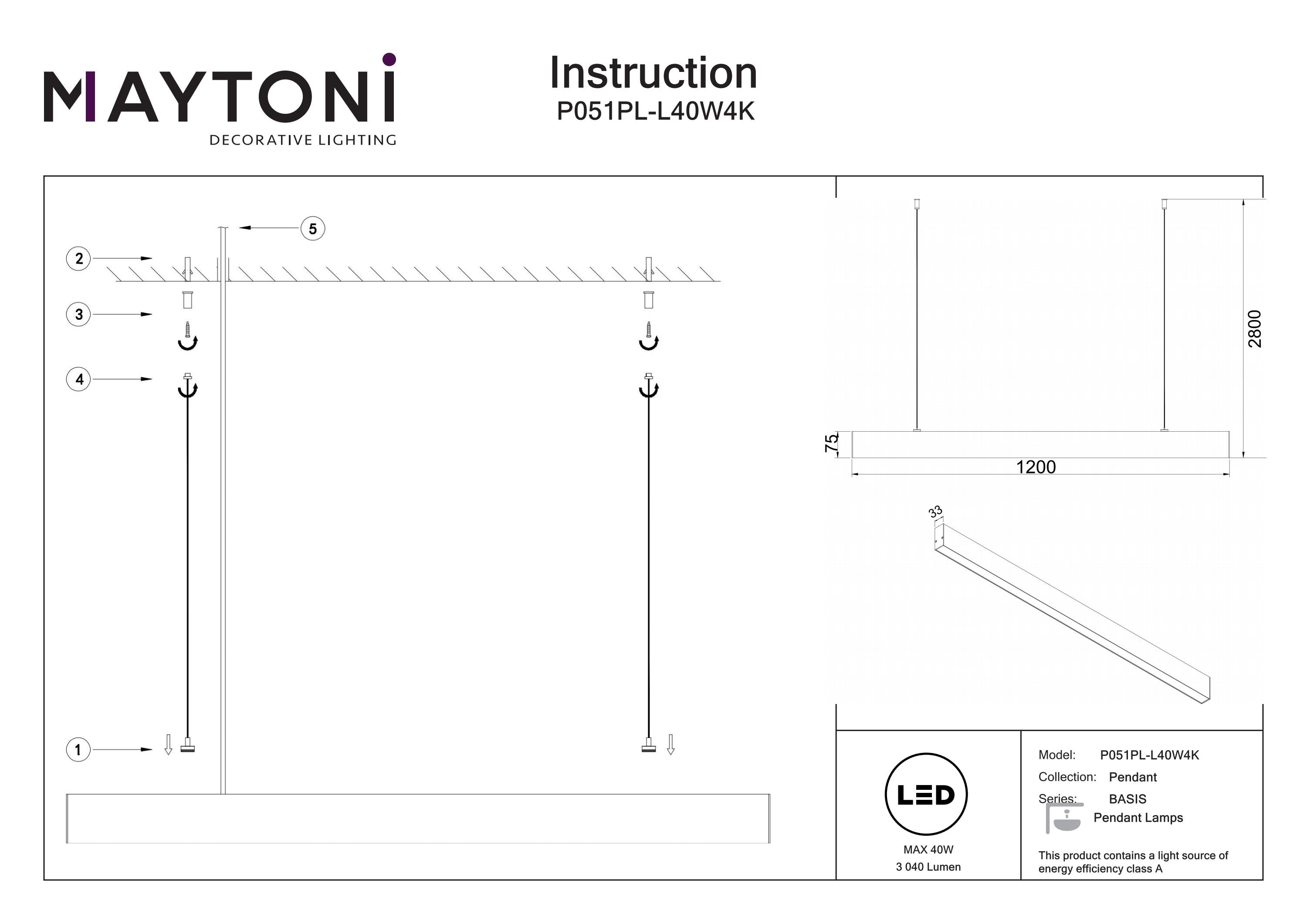 MAYTONI
DECORATIVE LIGHTING

Instruction
P051PL-L40W4K

5
2
3
4
1

2800
75
1200
33

LED
MAX 40W
3 040 Lumen

Model: P051PL-L40W4K
Collection: Pendant
Series: BASIS
Pendant Lamps

This product contains a light source of energy efficiency class A