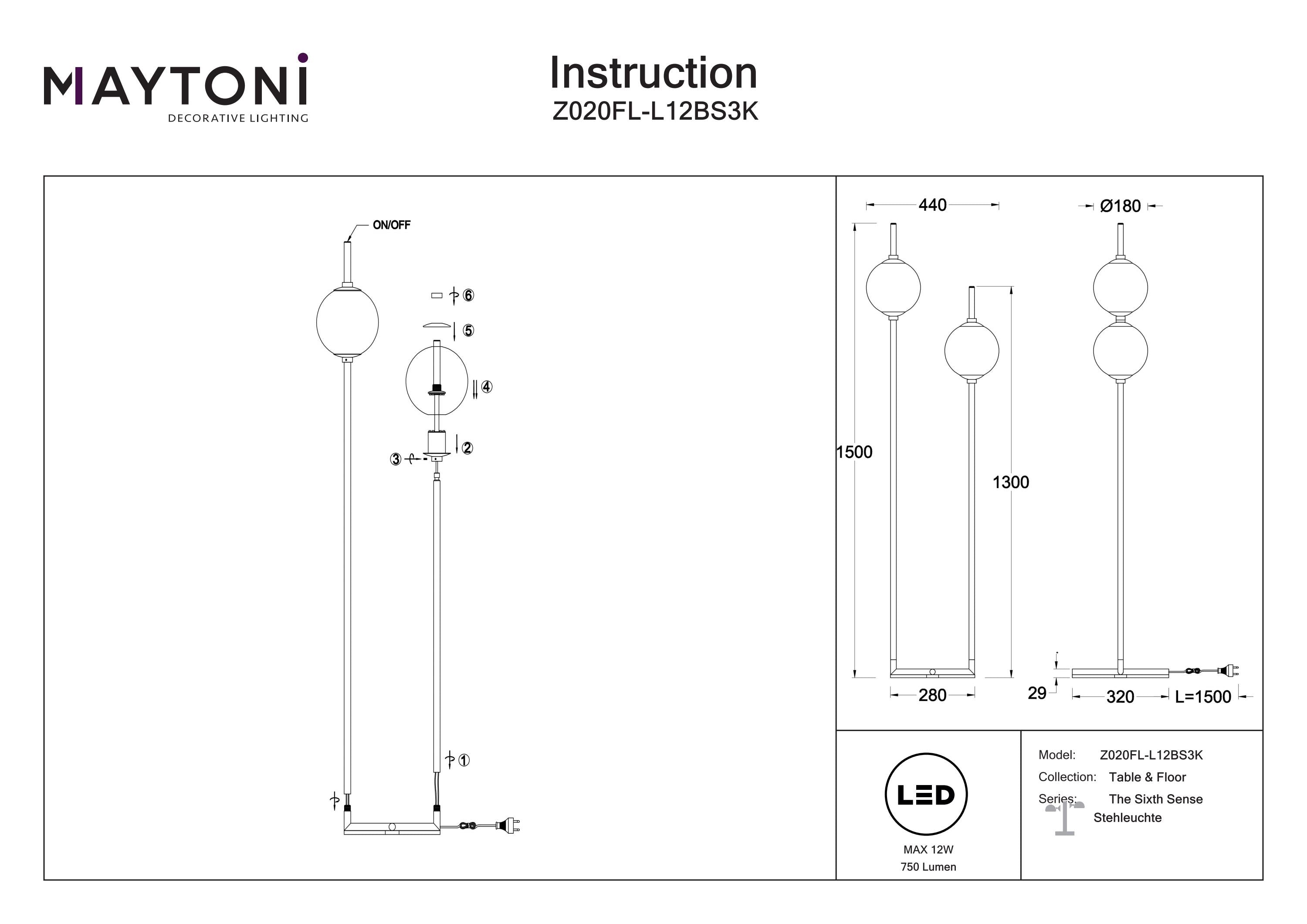 MAYTONI
DECORATIVE LIGHTING

Instruction
Z020FL-L12BS3K

ON/OFF

⑥

⑤

④

②

③

①

440

Ø180

1500

1300

280

29

320

L=1500

LED

MAX 12W
750 Lumen

Model: Z020FL-L12BS3K
Collection: Table & Floor
Series: The Sixth Sense
Stehleuchte