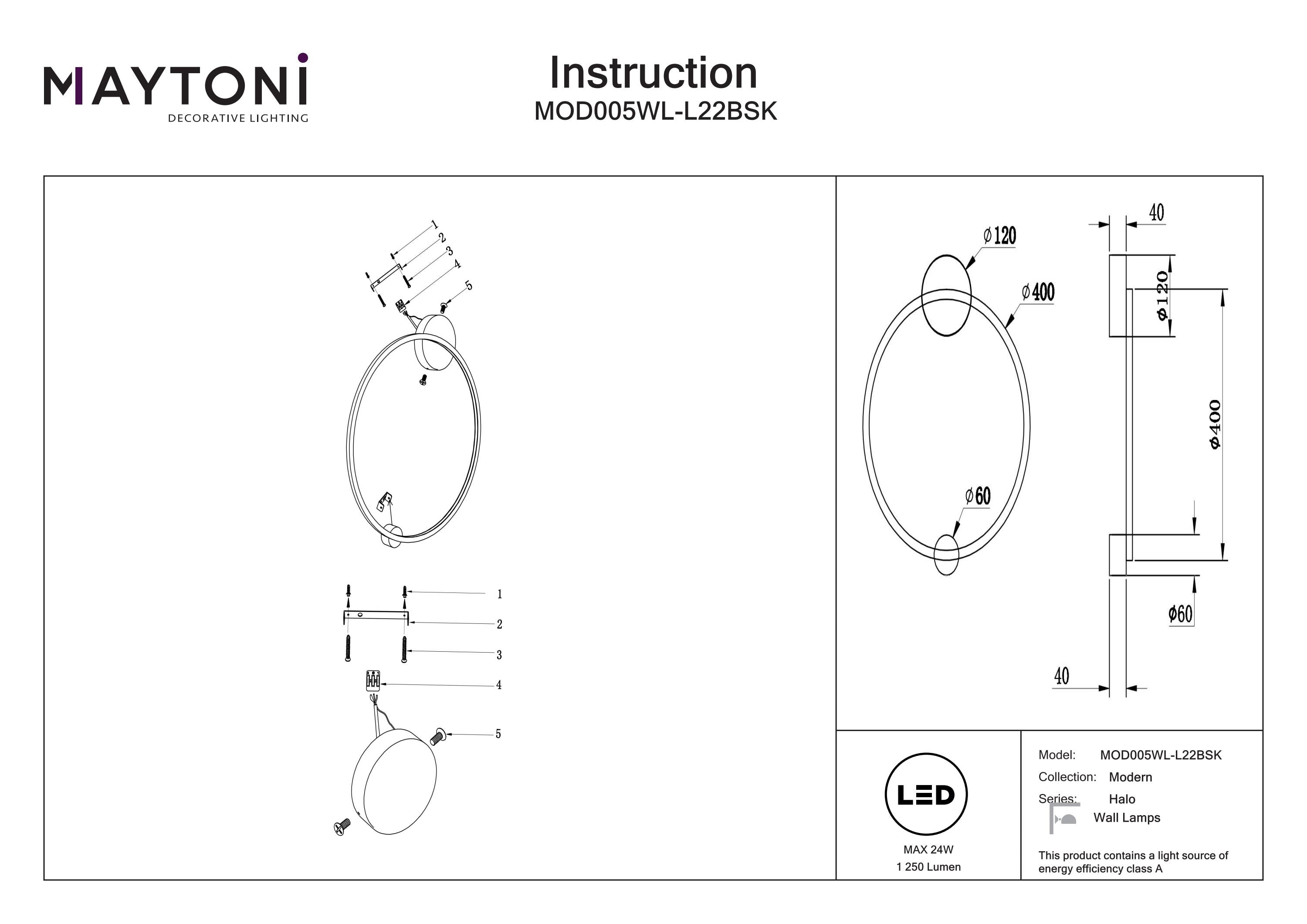 MAYTONI
DECORATIVE LIGHTING

Instruction
MOD005WL-L22BSK

1
2
3
4
5

1
2
3
4
5

Ø120
Ø400
Ø60

40
Ø120
Ø400
Ø60
40

LED
MAX 24W
1 250 Lumen

Model: MOD005WL-L22BSK
Collection: Modern
Series: Halo
Wall Lamps

This product contains a light source of energy efficiency class A