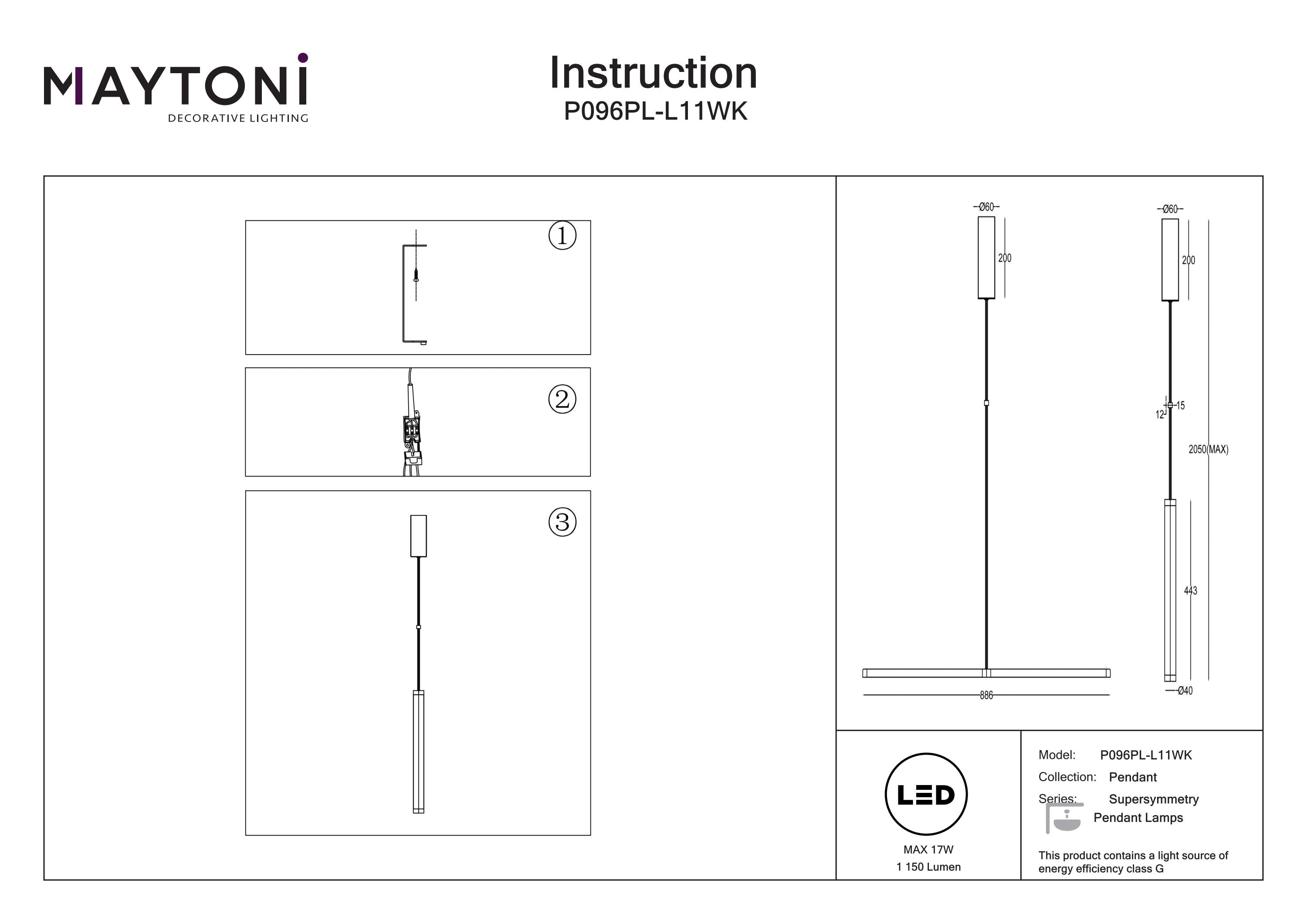 MAYTONI
DECORATIVE LIGHTING

Instruction
P096PL-L11WK

①

②

③

Ø60
200
886

Ø60
200
12
15
2050(MAX)
443
Ø40

LED
MAX 17W
1 150 Lumen

Model: P096PL-L11WK
Collection: Pendant
Series: Supersymmetry
Pendant Lamps

This product contains a light source of energy efficiency class G