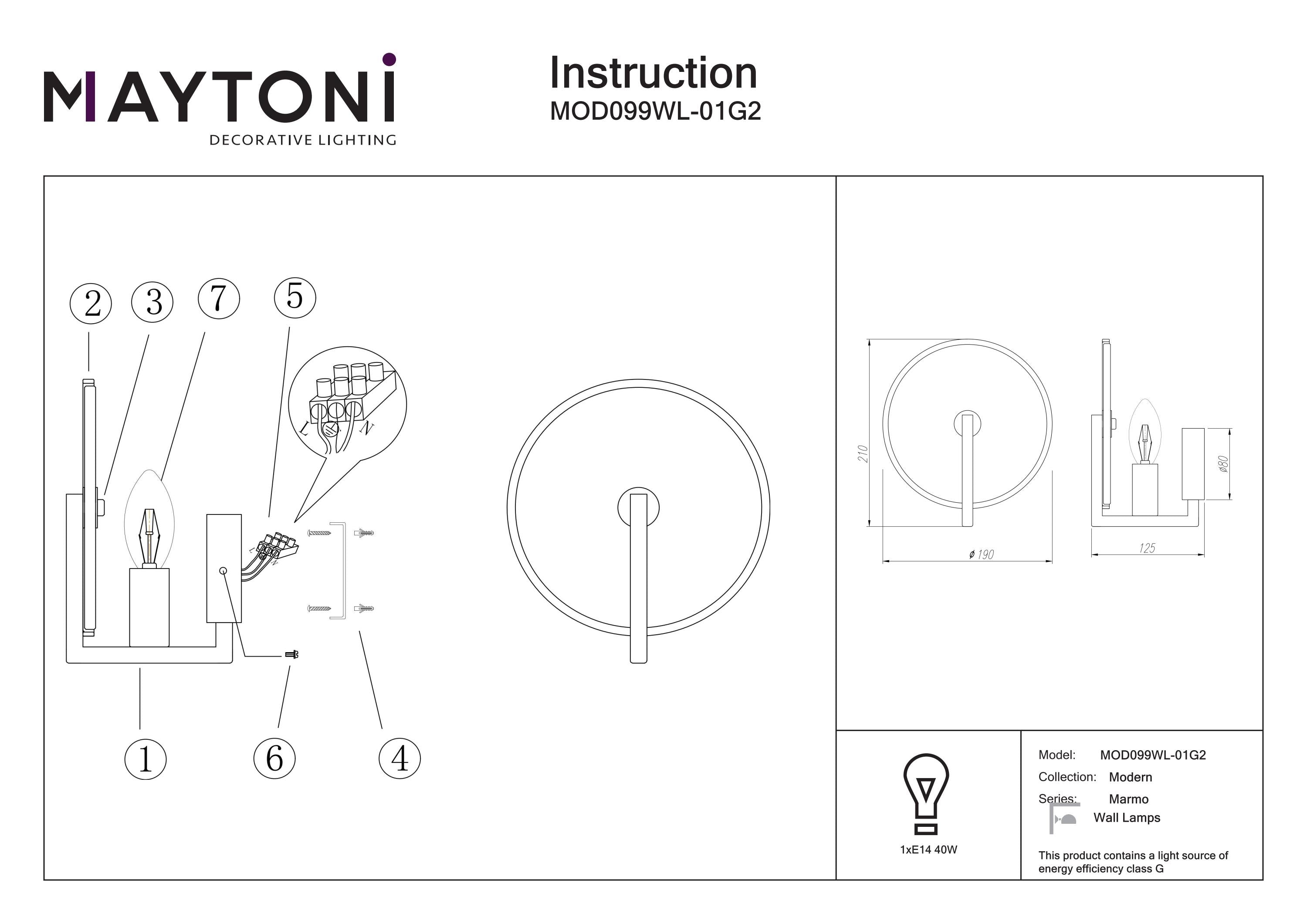 MAYTONI
DECORATIVE LIGHTING

Instruction
MOD099WL-01G2

2 3 7 5

L N

1 6 4

210

ø 190

ø80

125

1xE14 40W

Model: MOD099WL-01G2
Collection: Modern
Series: Marmo
Wall Lamps

This product contains a light source of energy efficiency class G